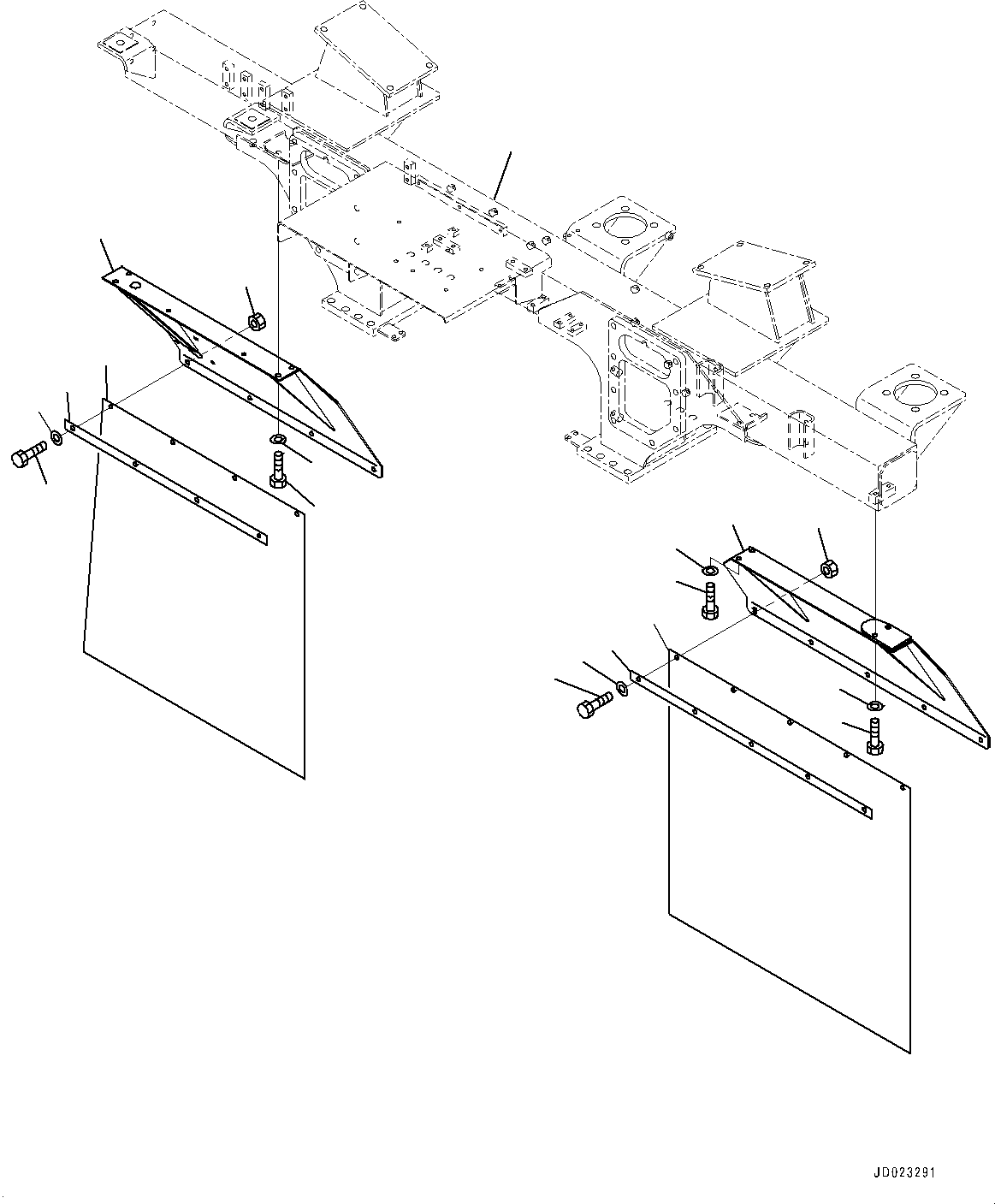 JD023291