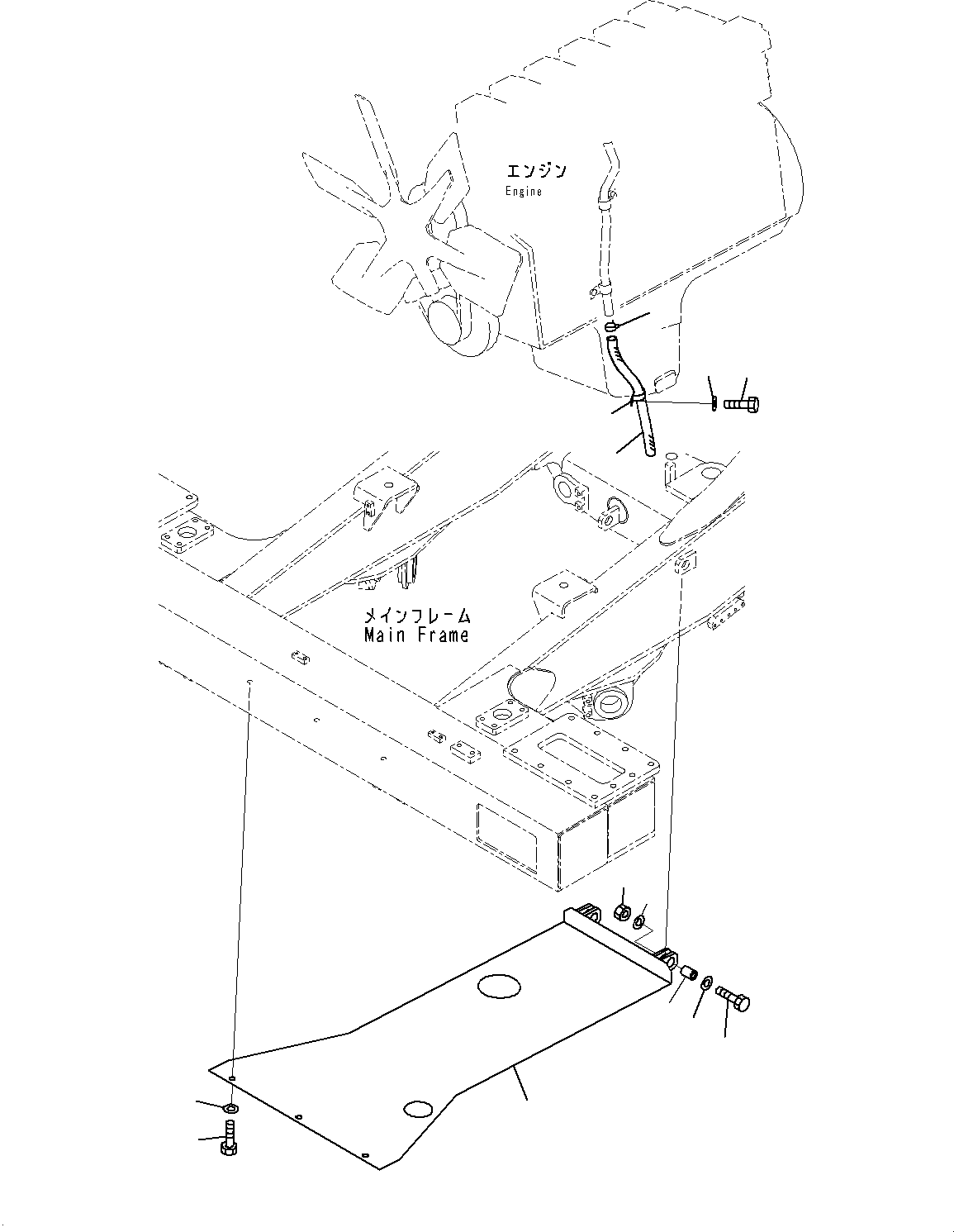 エンジン
Engine

メインフレーム
Main Frame