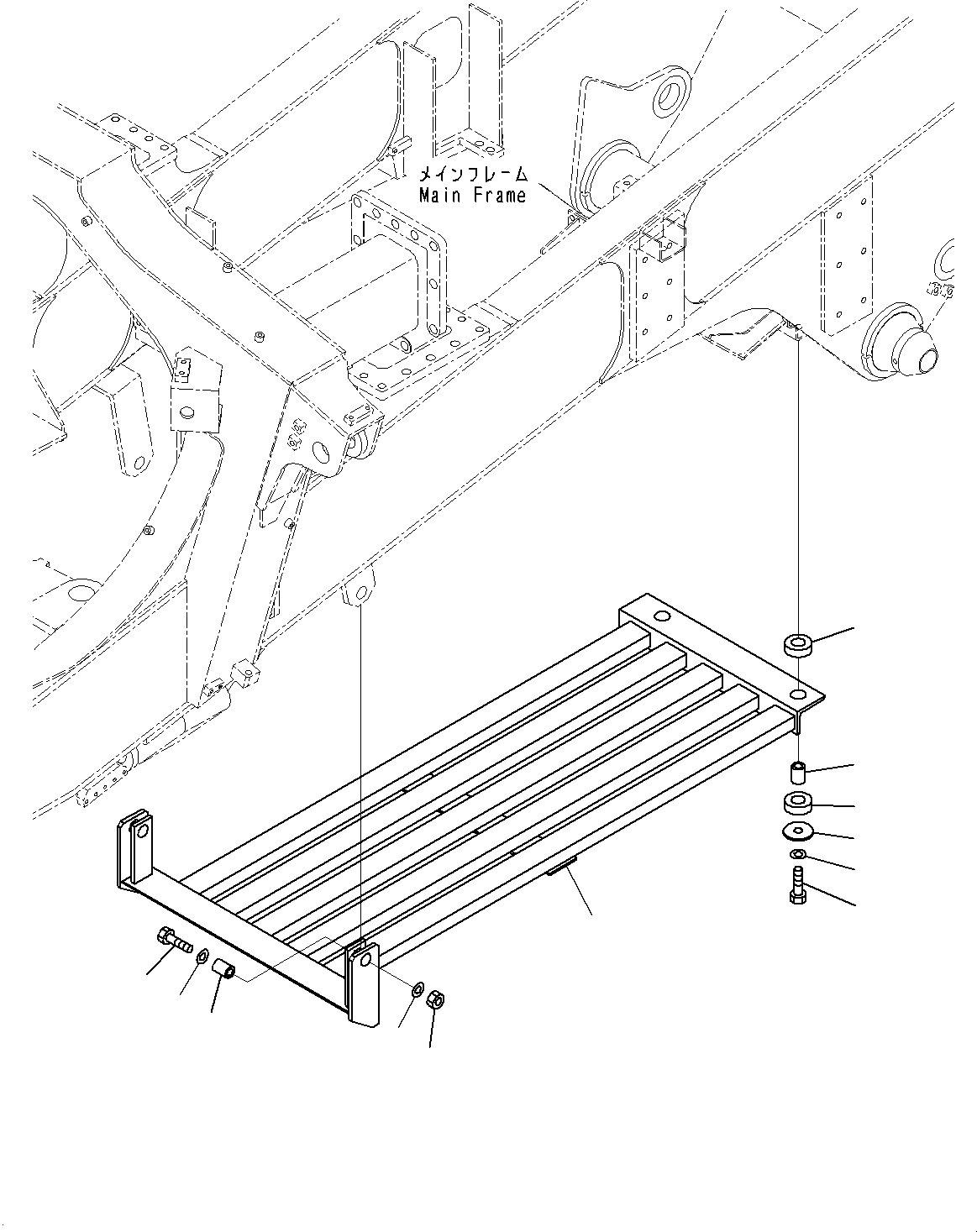 メインフレーム
Main Frame