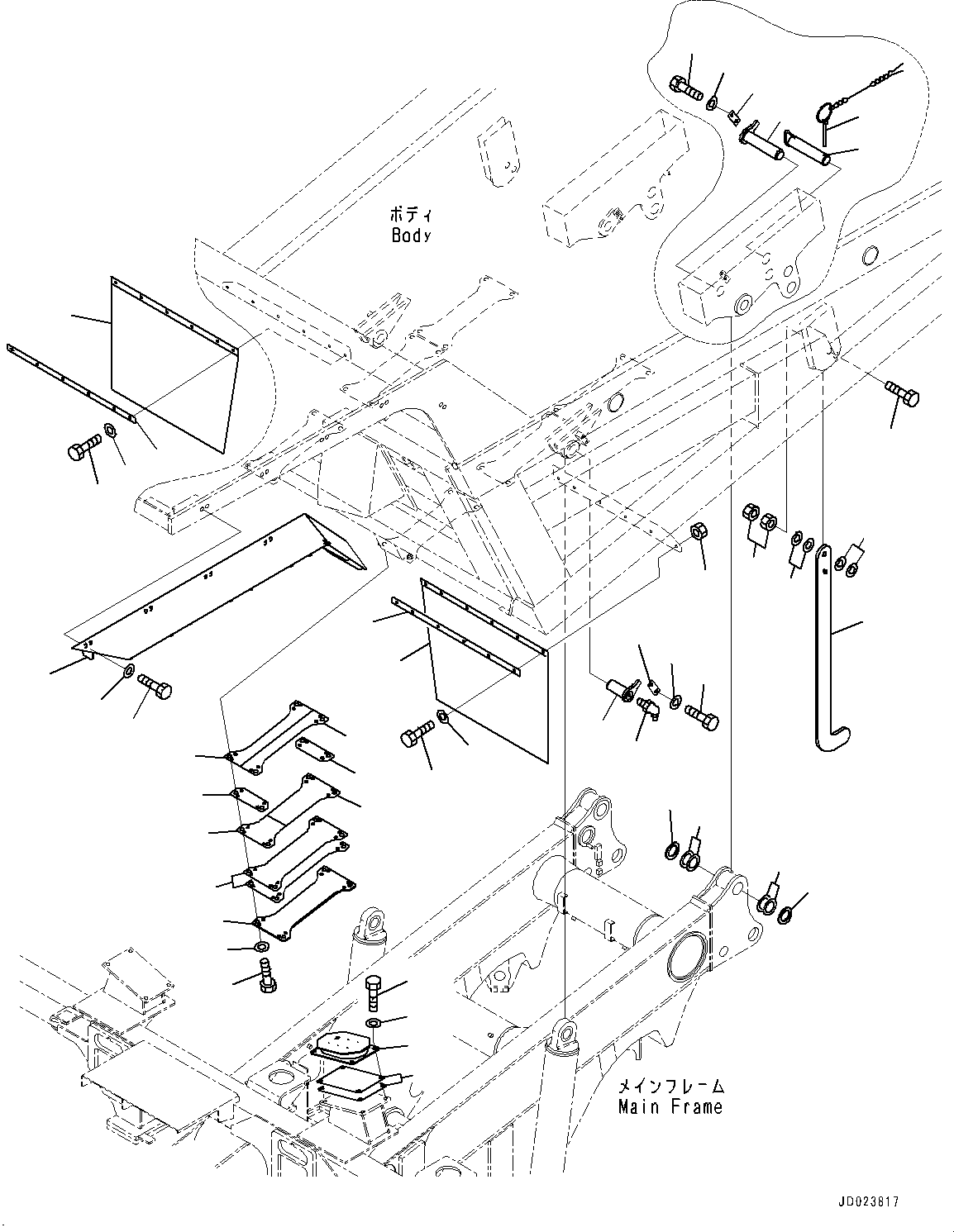 ボディ
Body

メインフレーム
Main Frame

JD023817