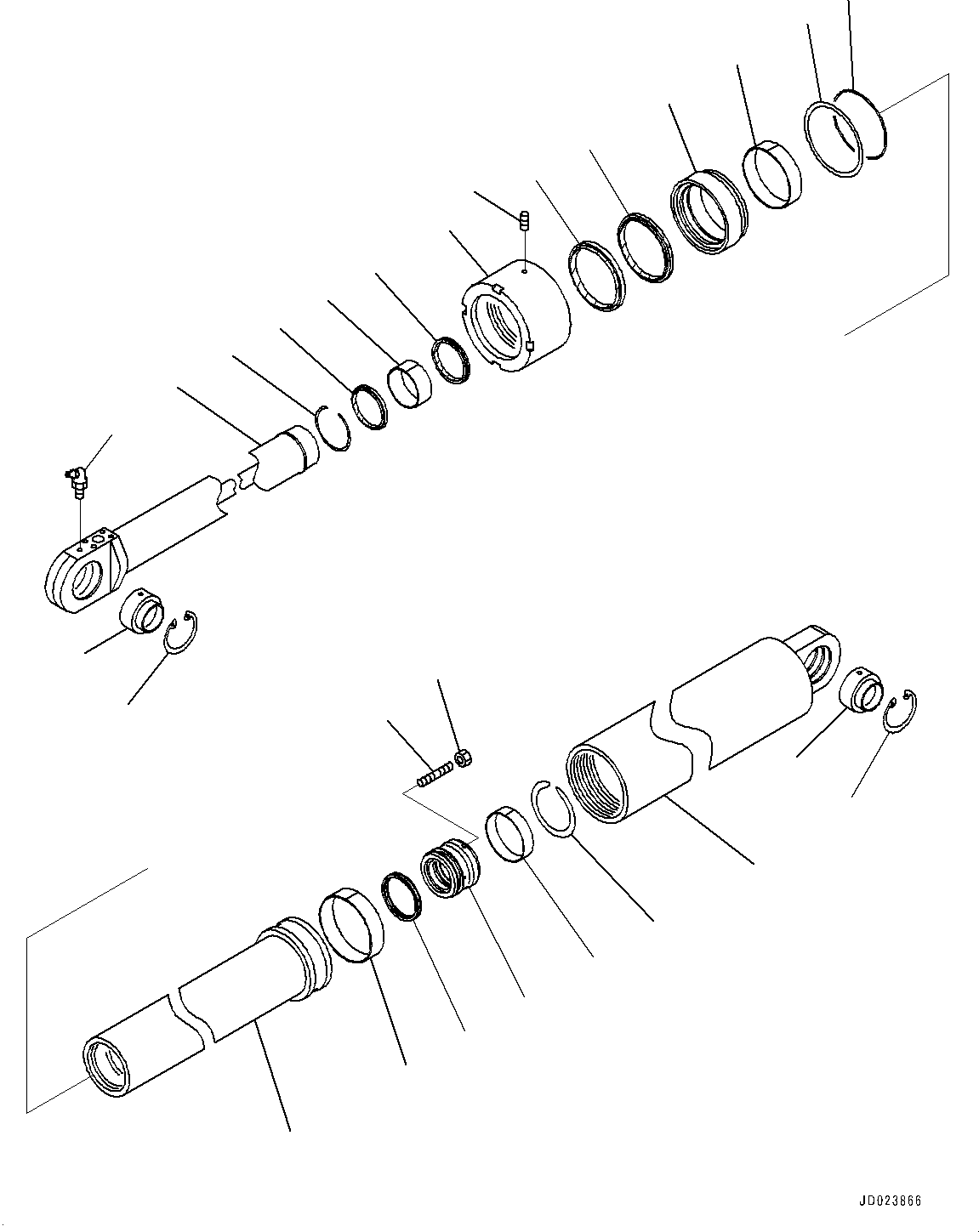 JD023866