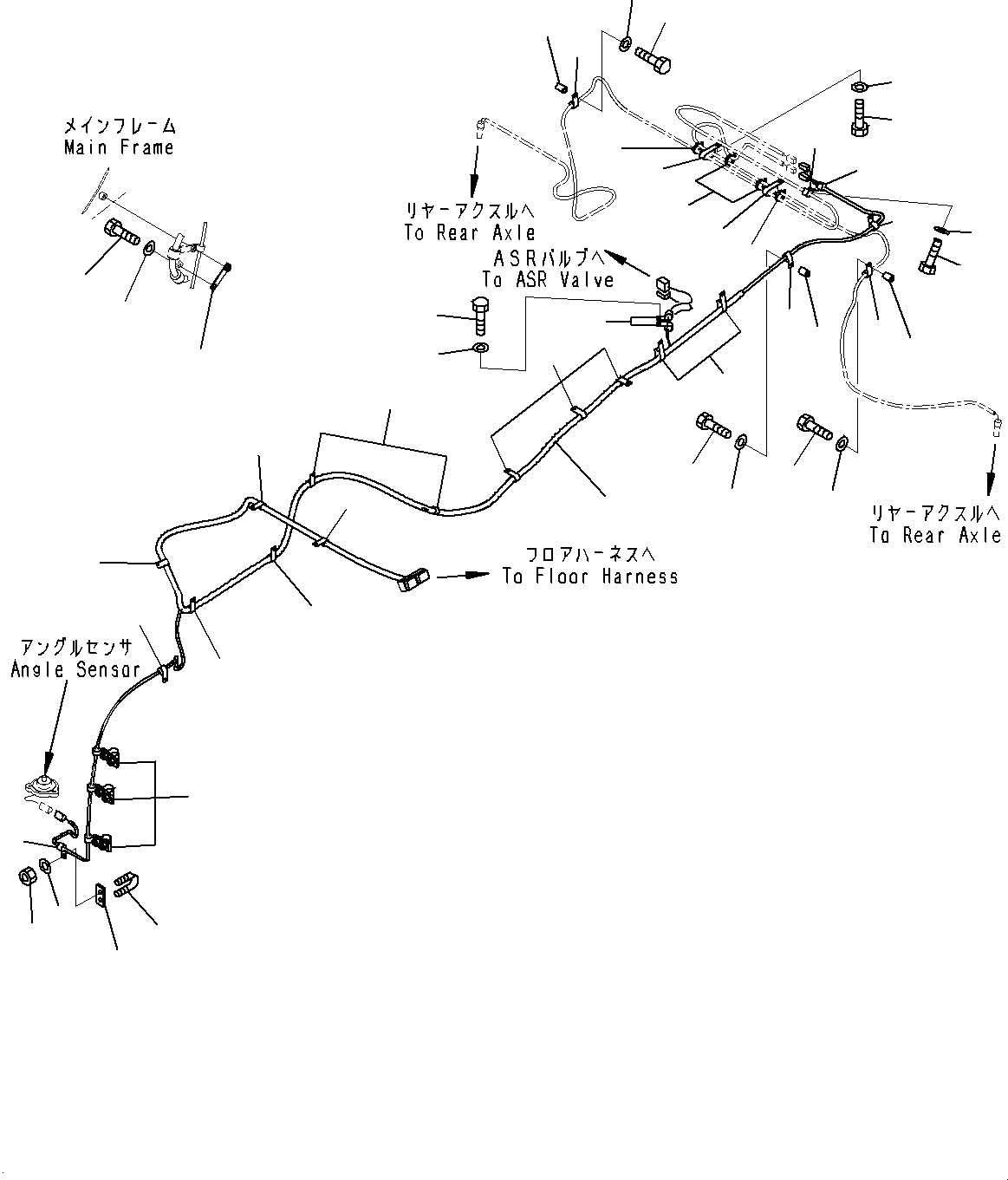 メインフレーム
Main Frame

リヤーアクスルへ
To Rear Axle

ASRバルブへ
To ASR Valve

リヤーアクスルへ
To Rear Axle

フロアハーネスへ
To Floor Harness

アングルセンサ
Angle Sensor