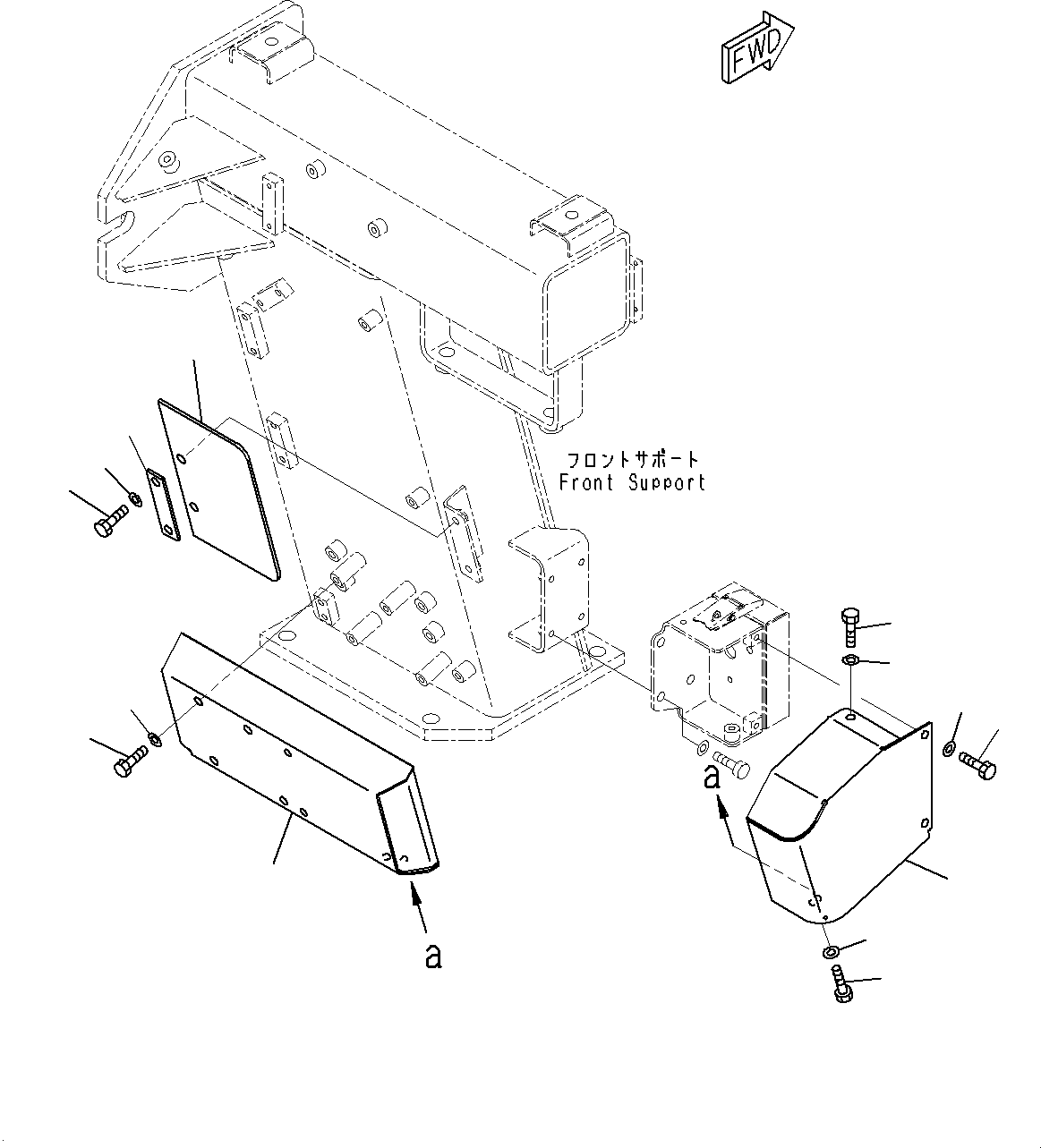 FWD

フロントサポート
Front Support

a

a