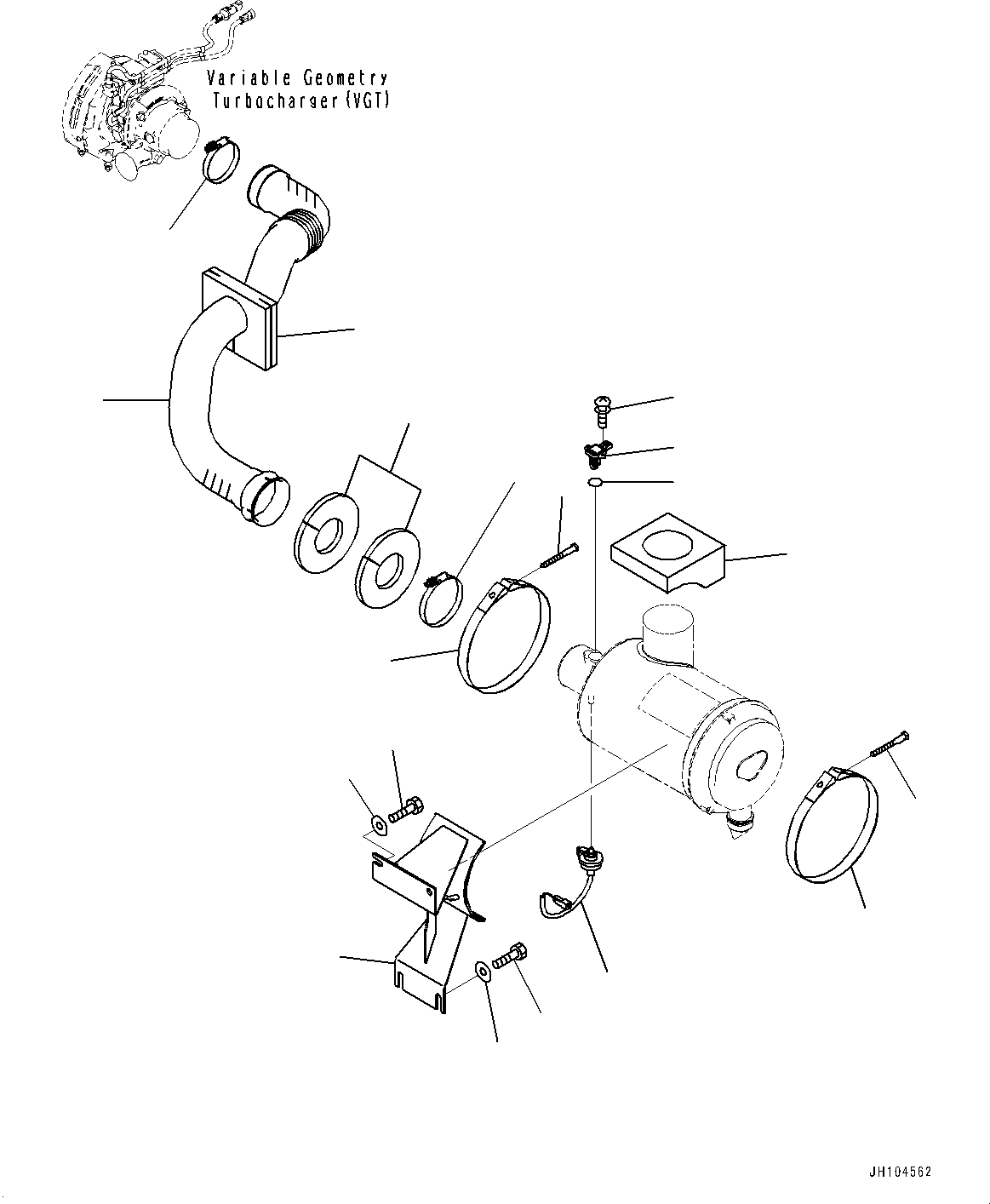 Variable Geometry Turbocharger (VGT)

JH104562