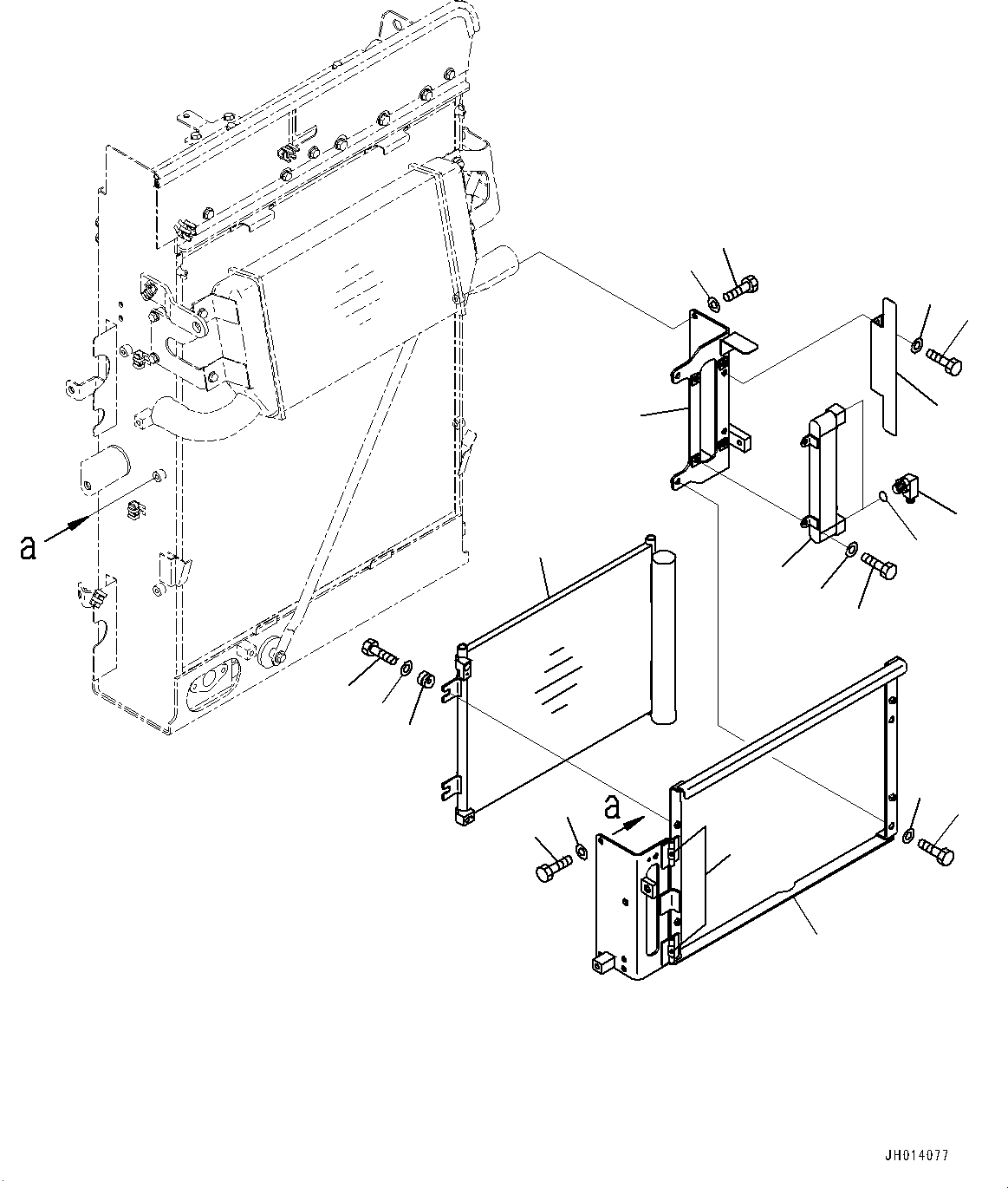 a

a

JH014077