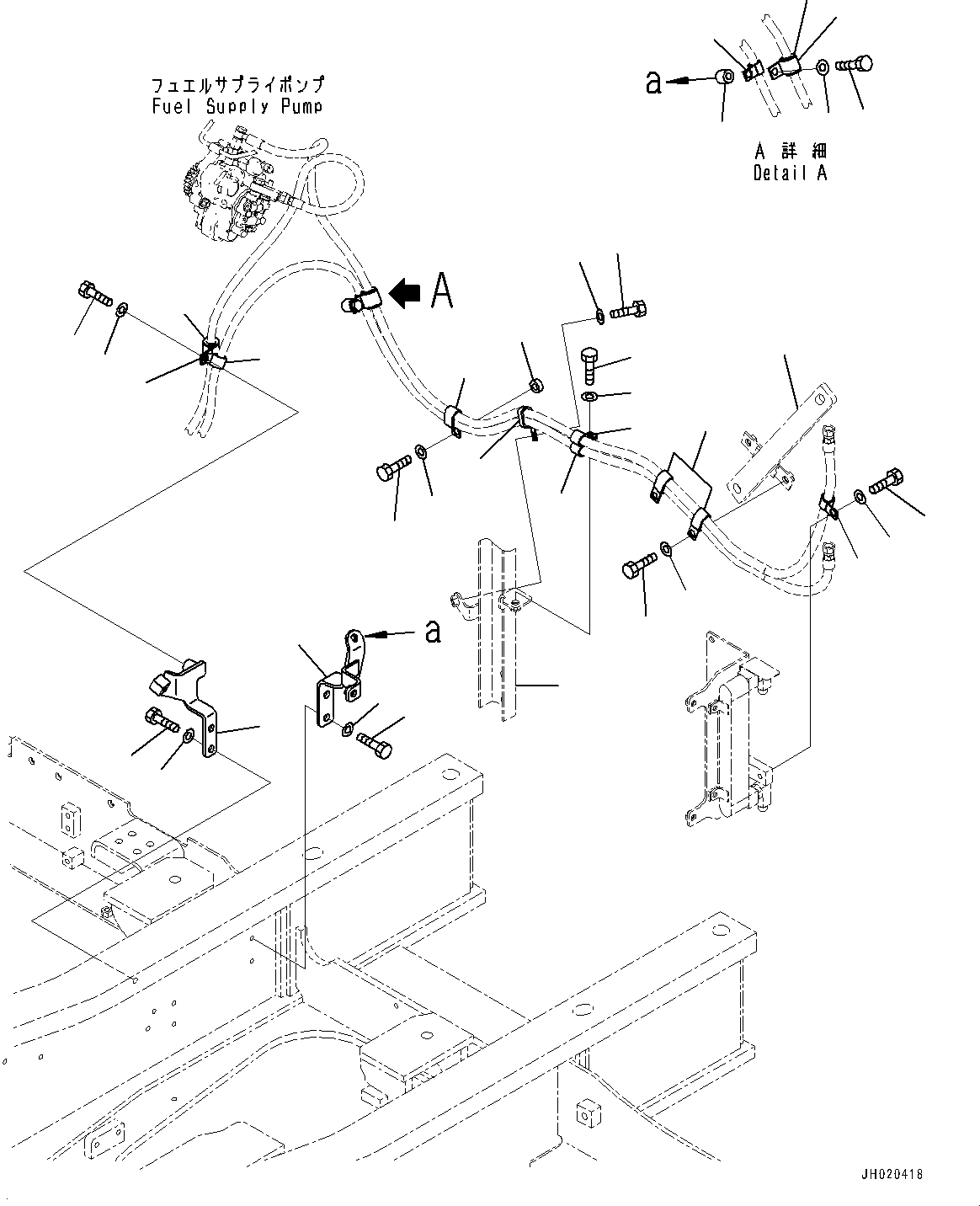 フュエルサプライポンプ
Fuel Supply Pump

a

A 詳 細
Detail A

A

a

JH020418