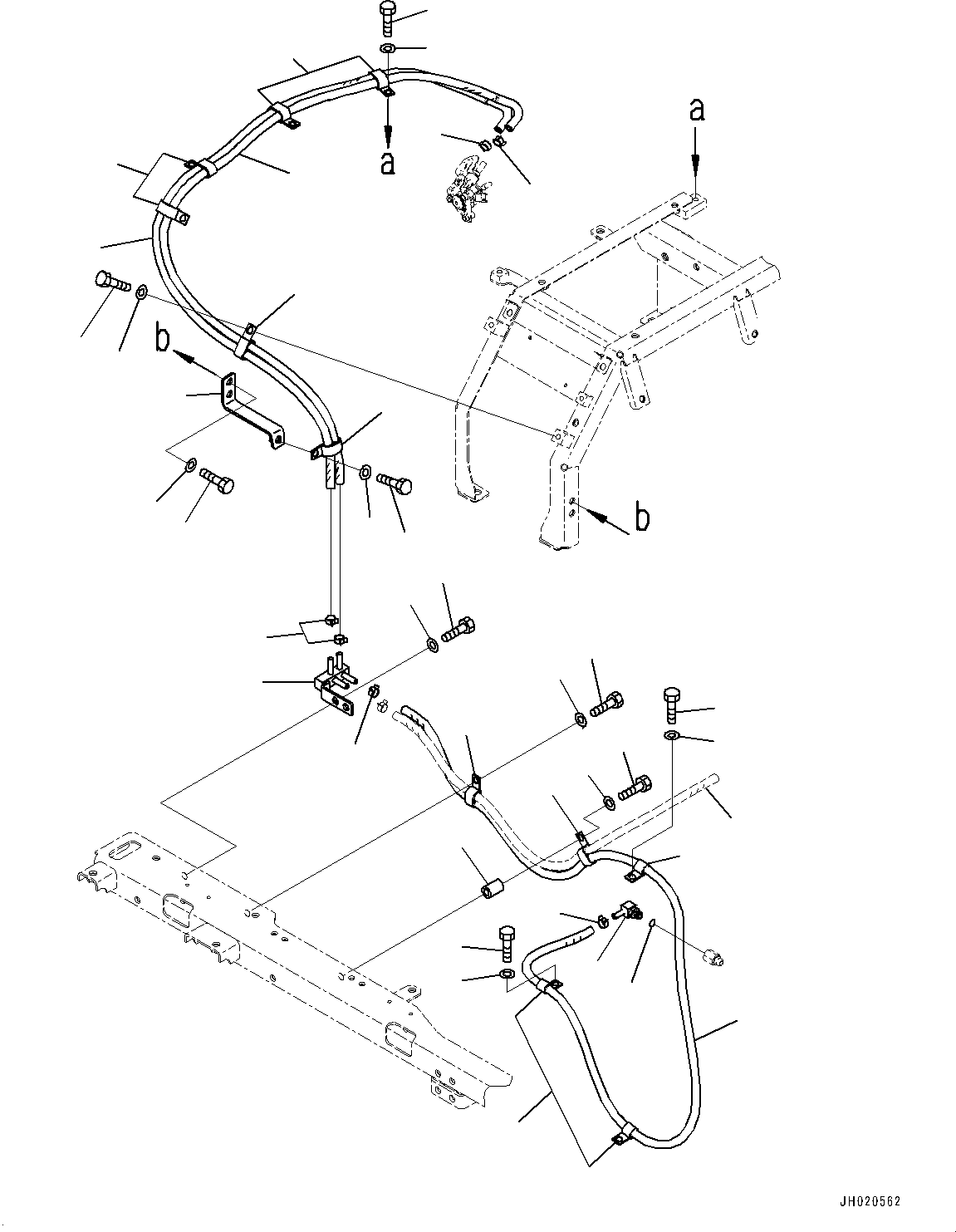 a

a

b

b

JH020562