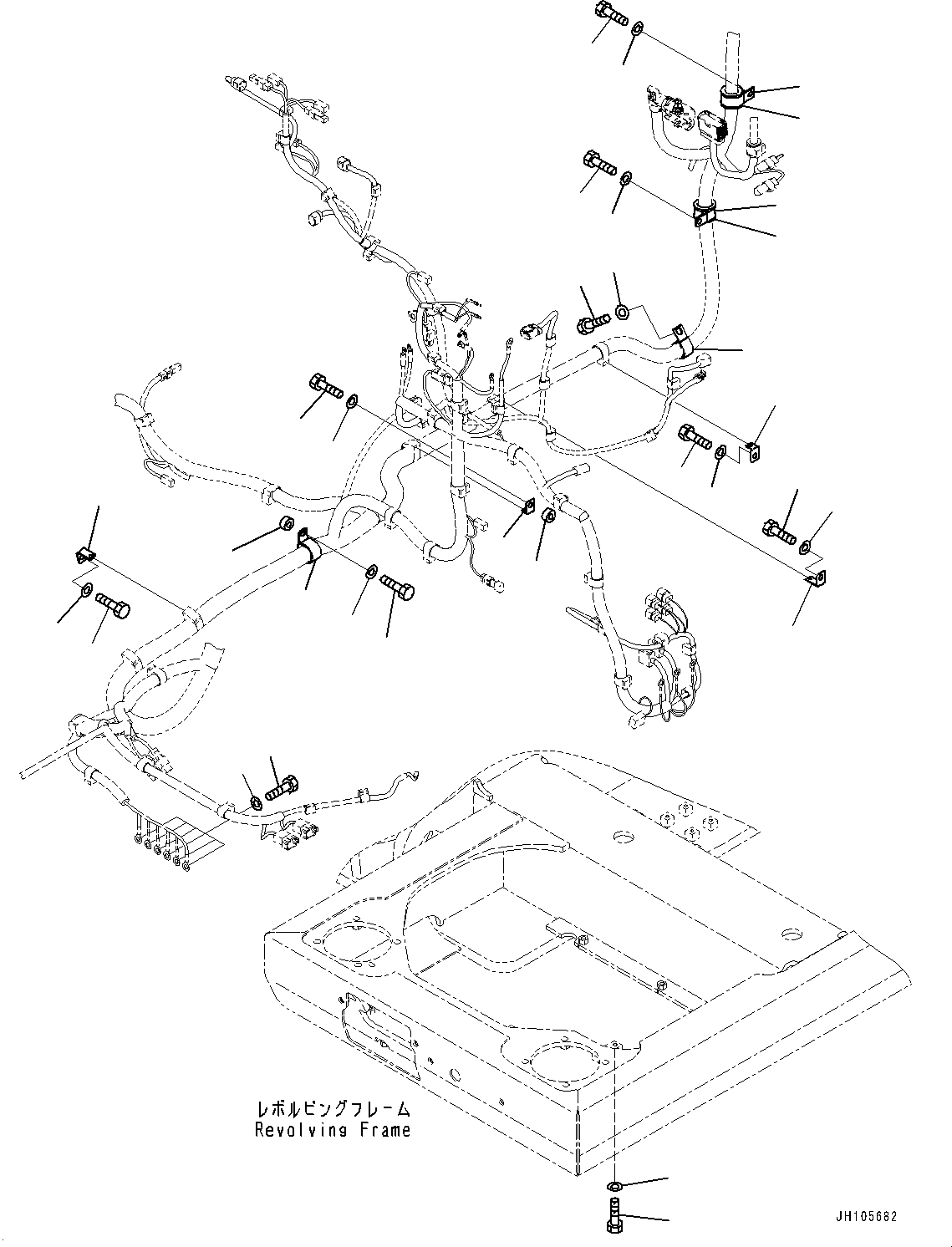 レボルビングフレーム
Revolving Frame

JH105682