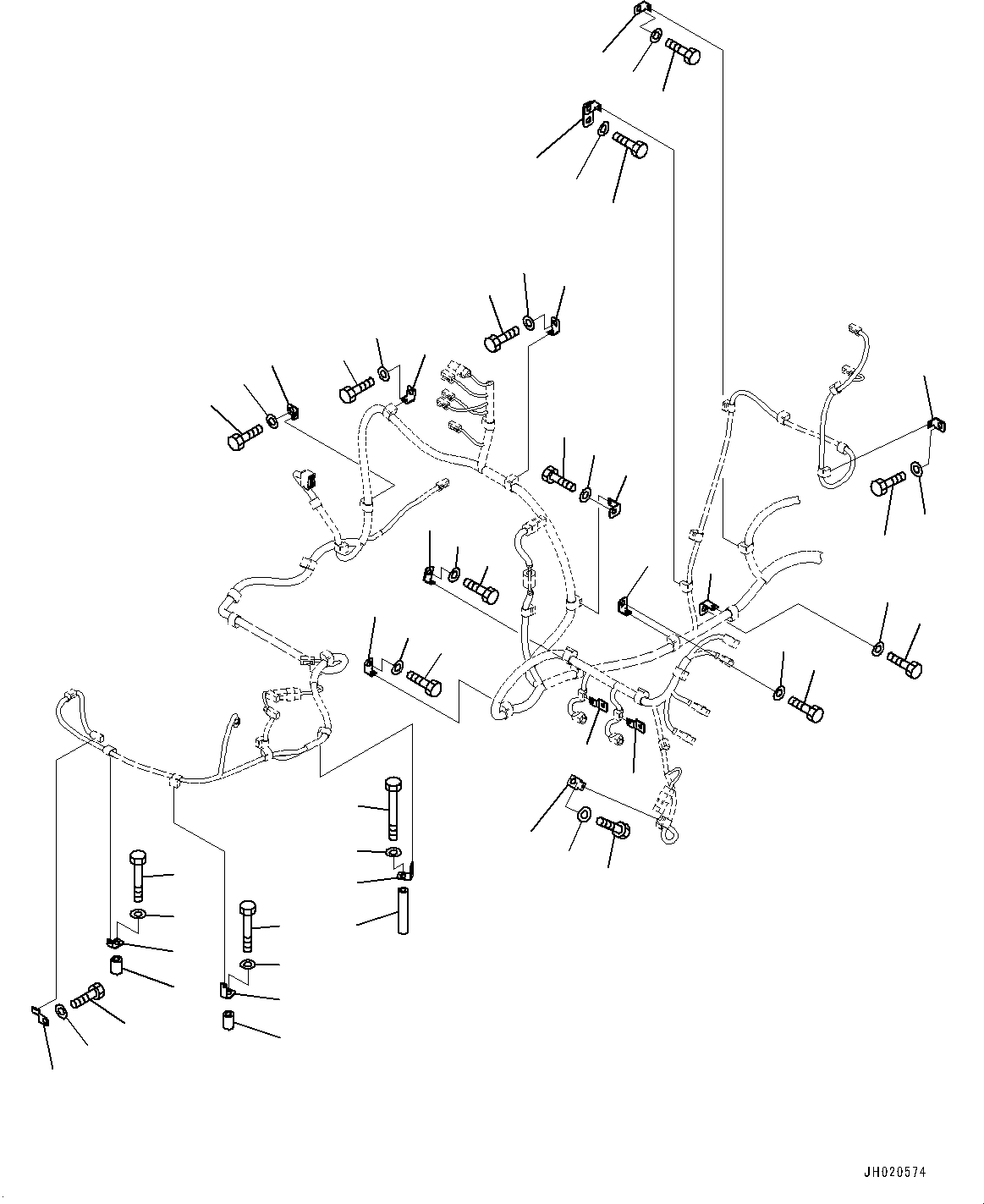 JH020574