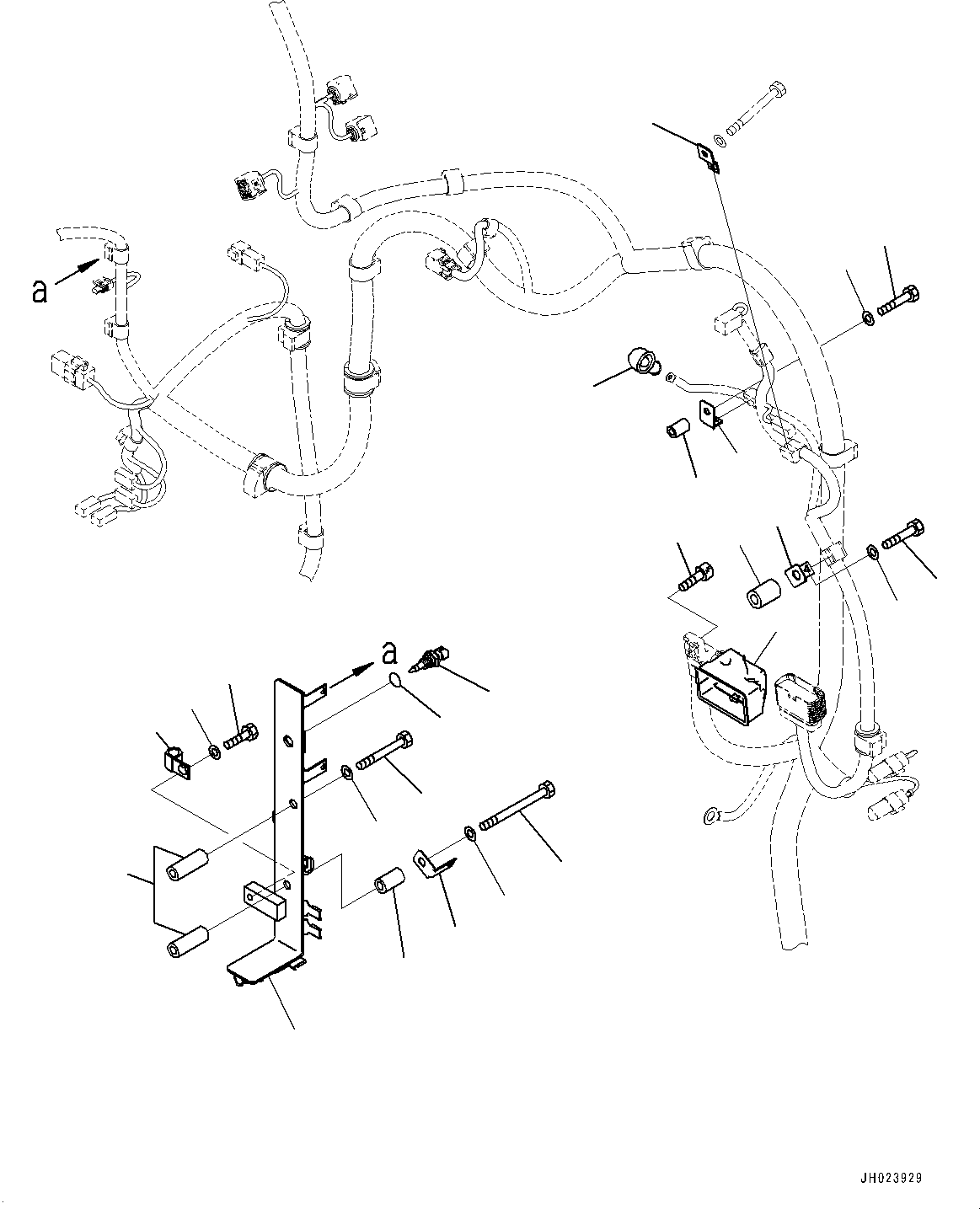 a

a

JH023929