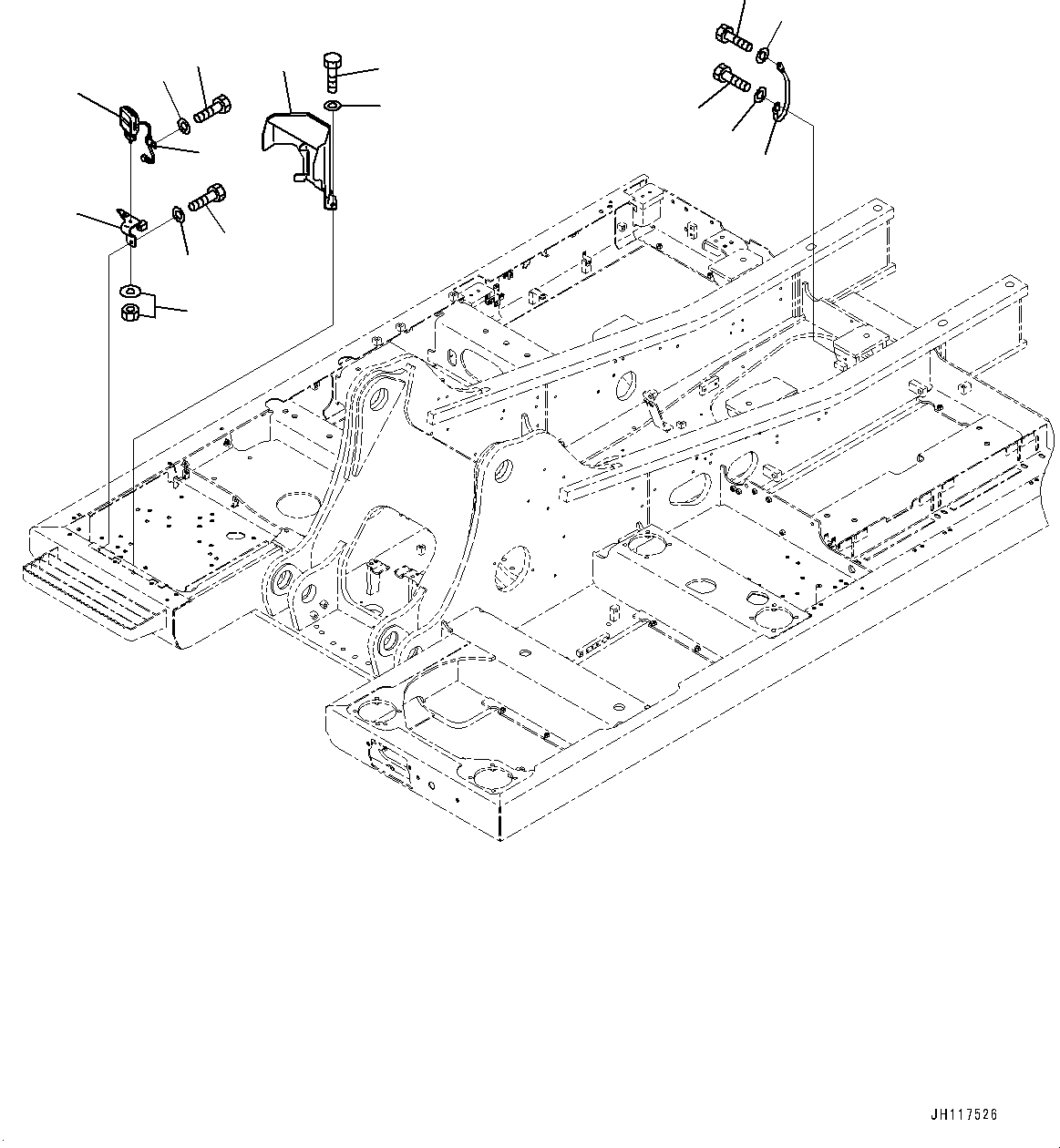 JH117526