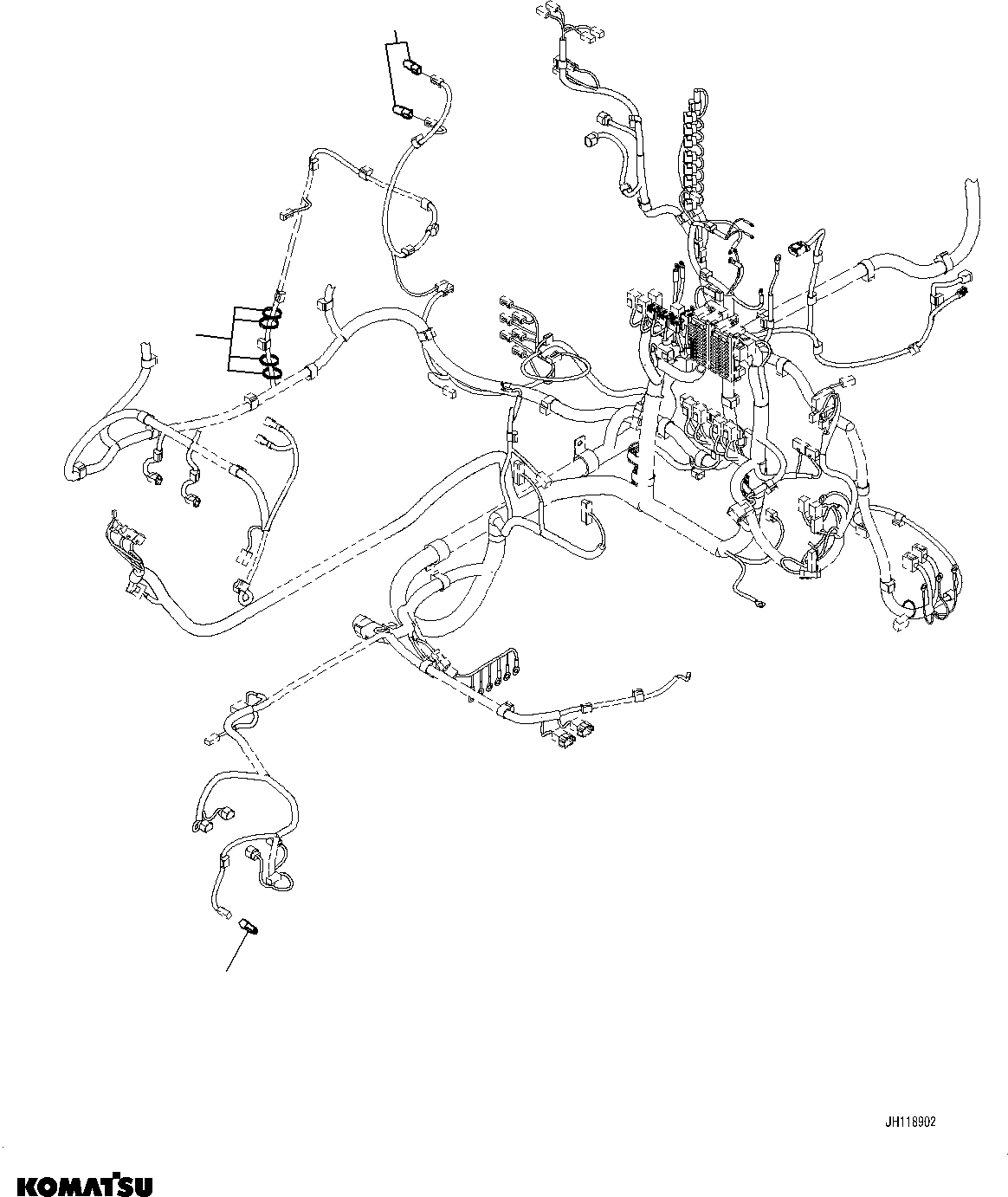 JH118902

KOMATSU