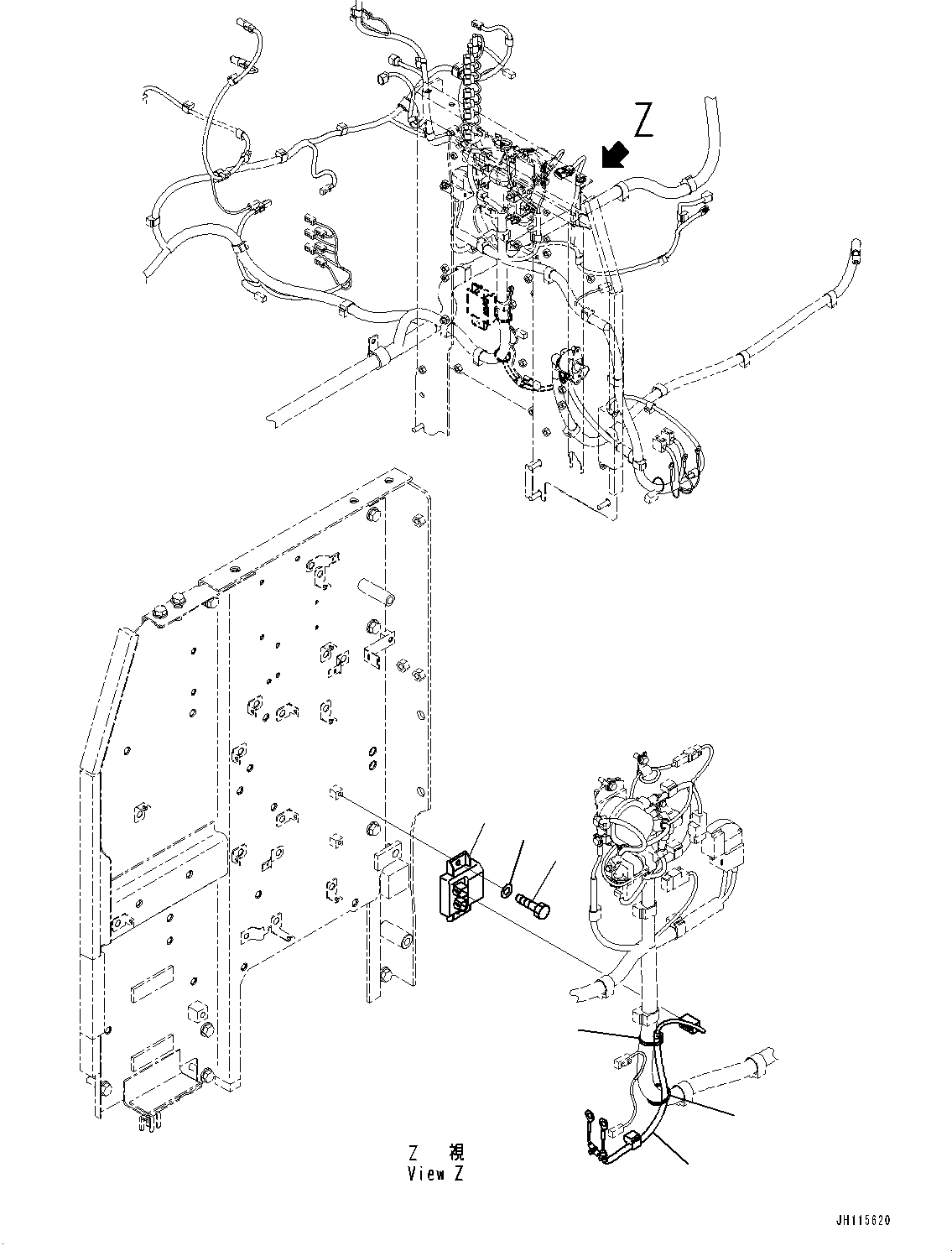 Z

Z 視
View Z

JH115620