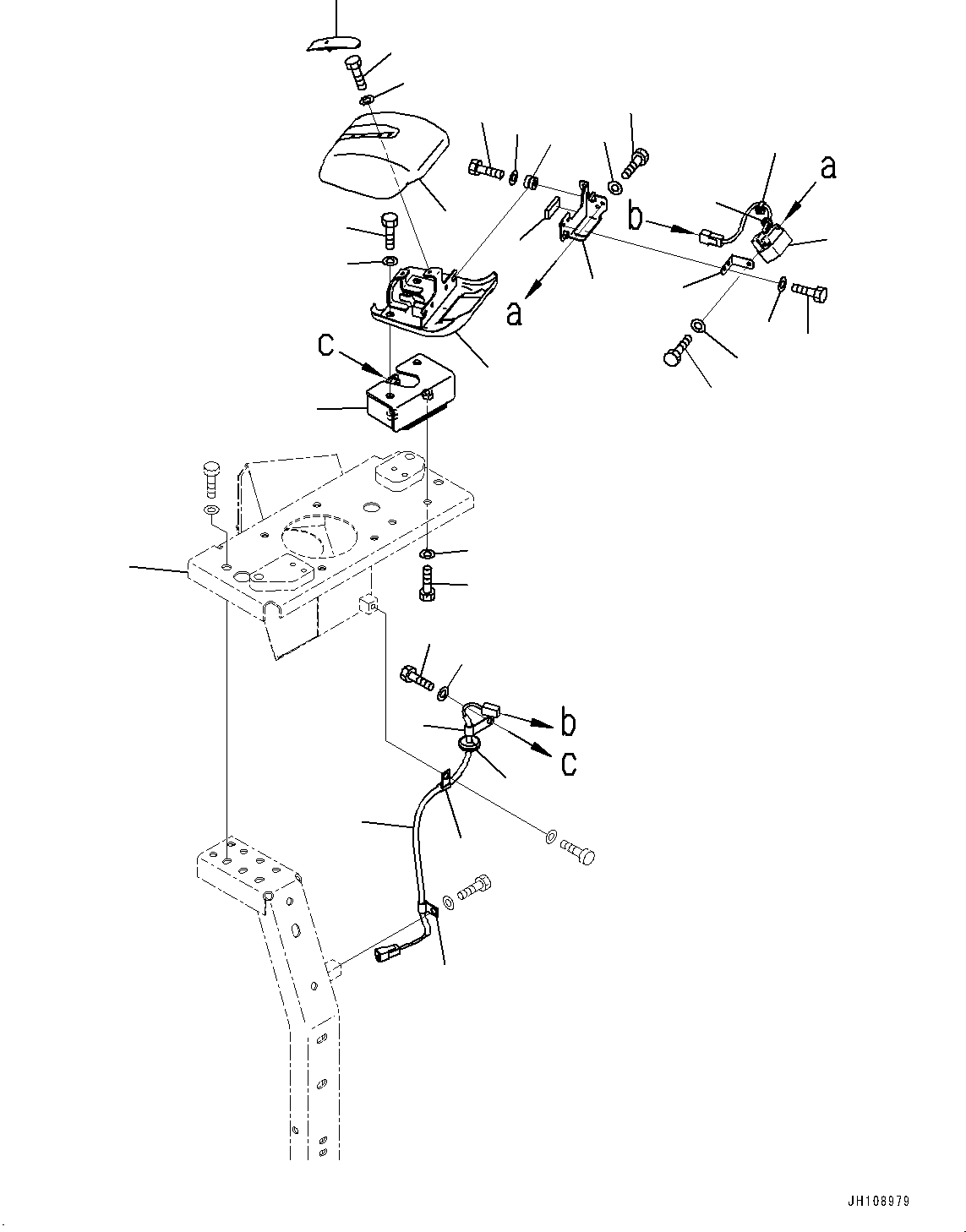 a
b
a
c
b
c
JH108979