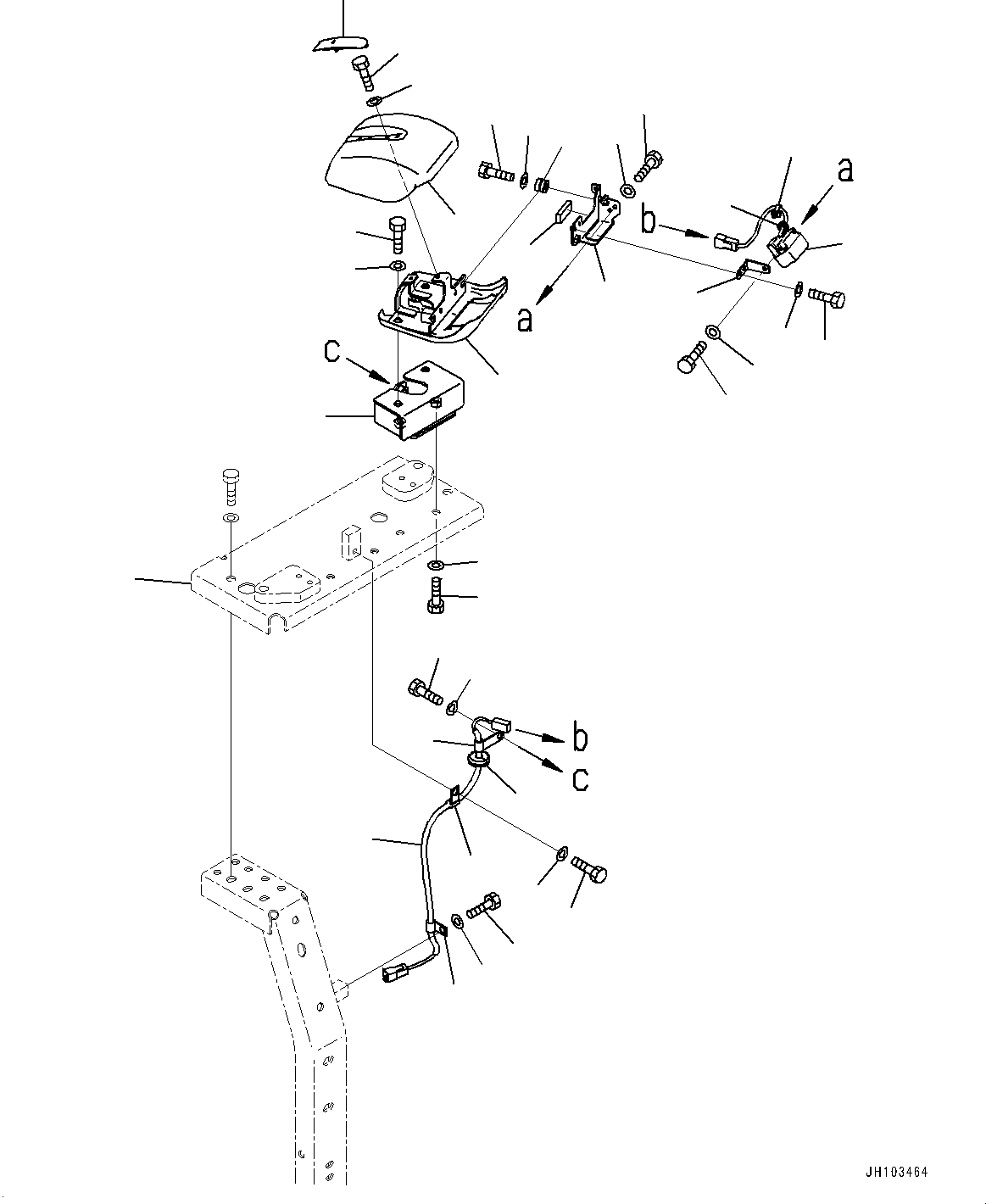 a
b
a
c
b
c
JH103464