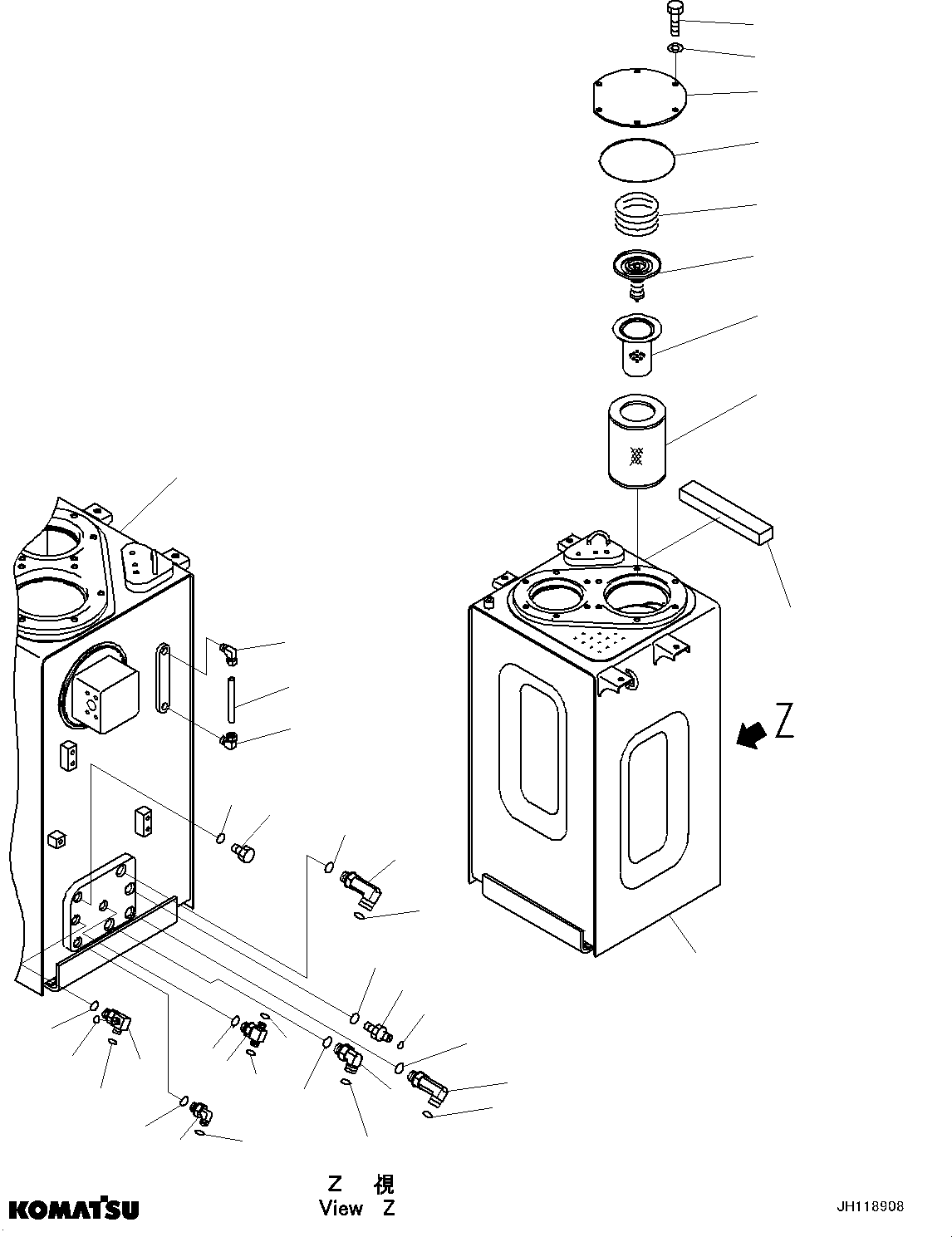 Z

Z 視
View Z

KOMATSU

JH118908