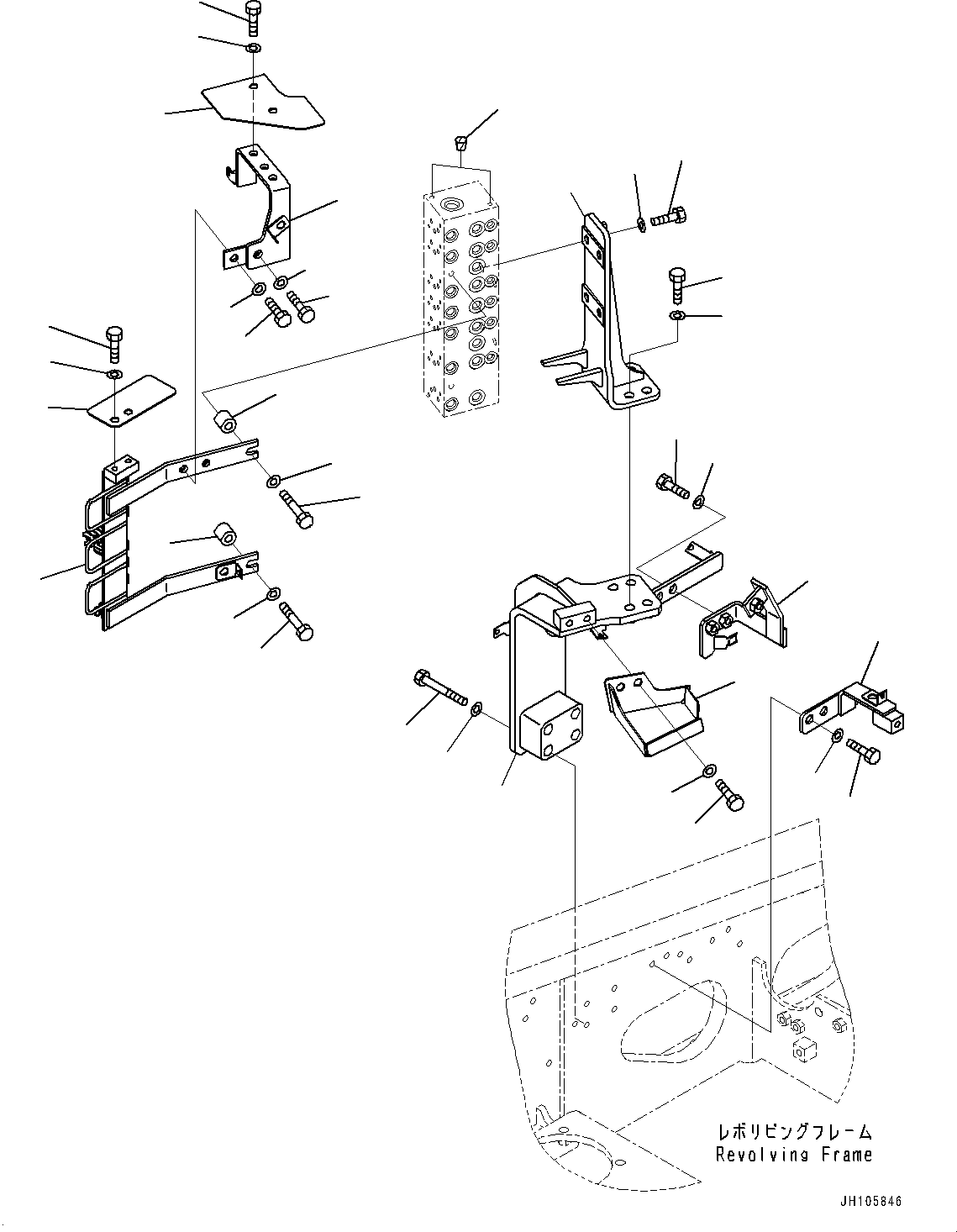 レボリビングフレーム
Revolving Frame

JH105846