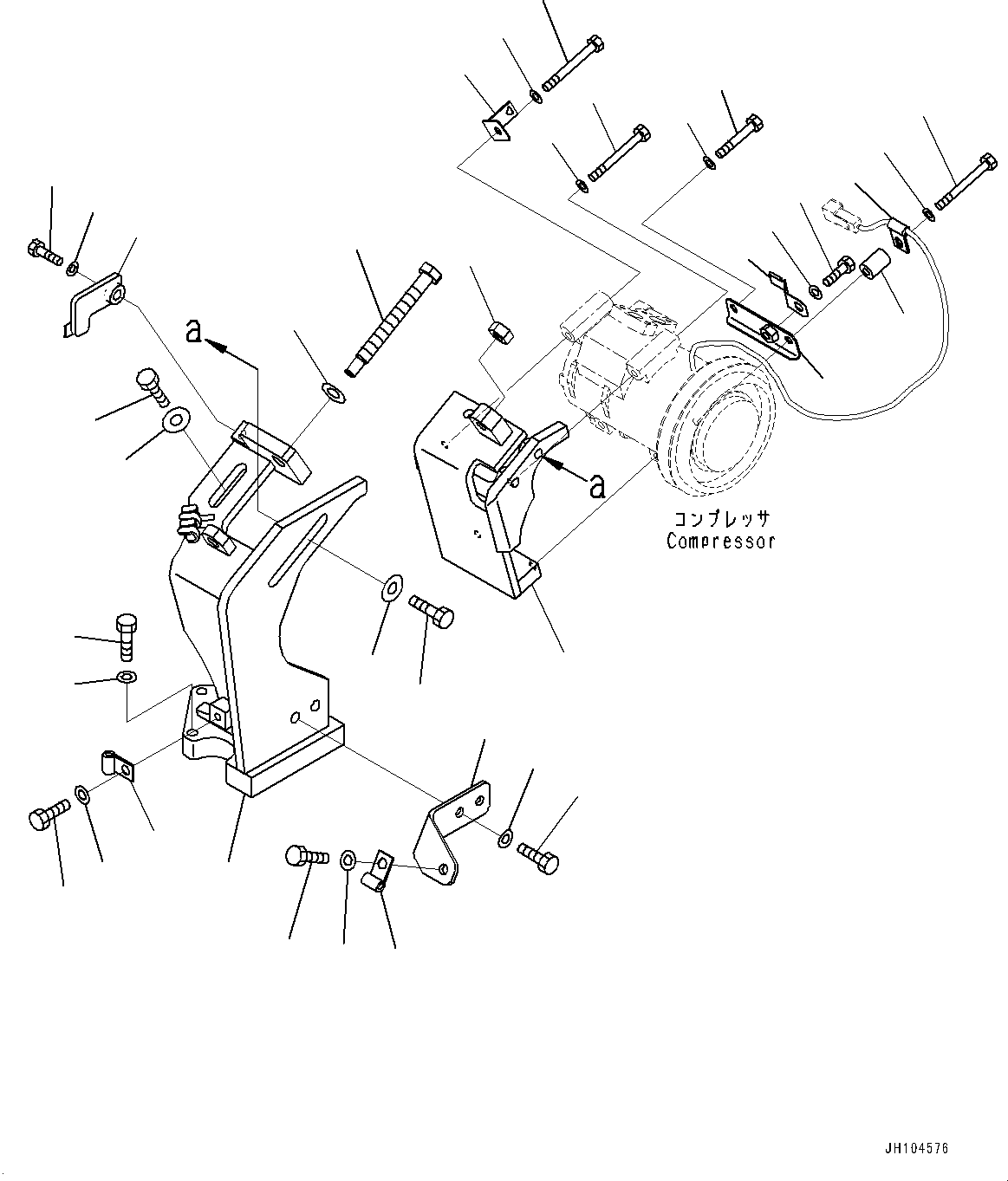 a

a

コンプレッサ
Compressor

JH104576