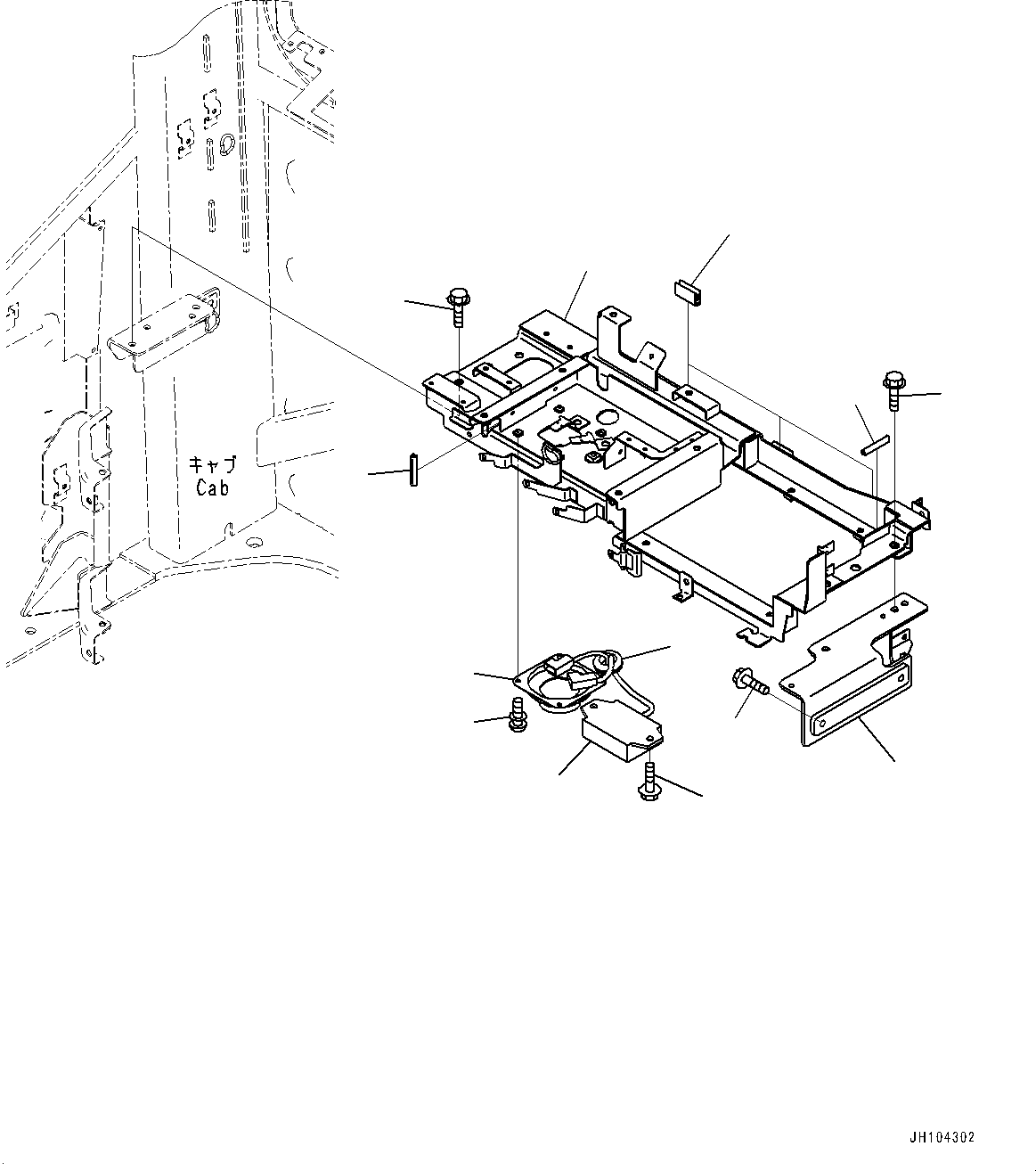 キャブ
Cab

JH104302