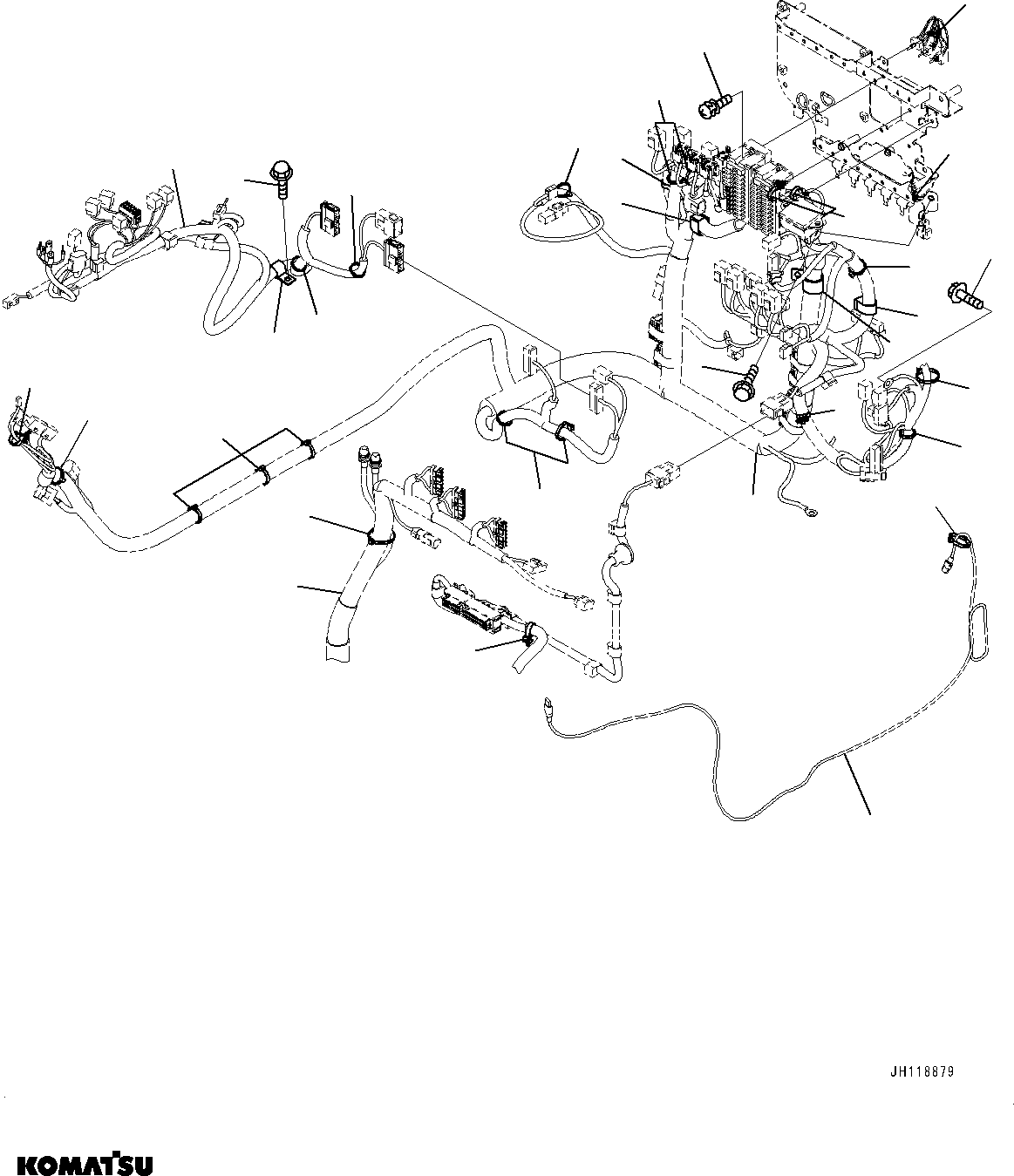 JH118879

KOMATSU