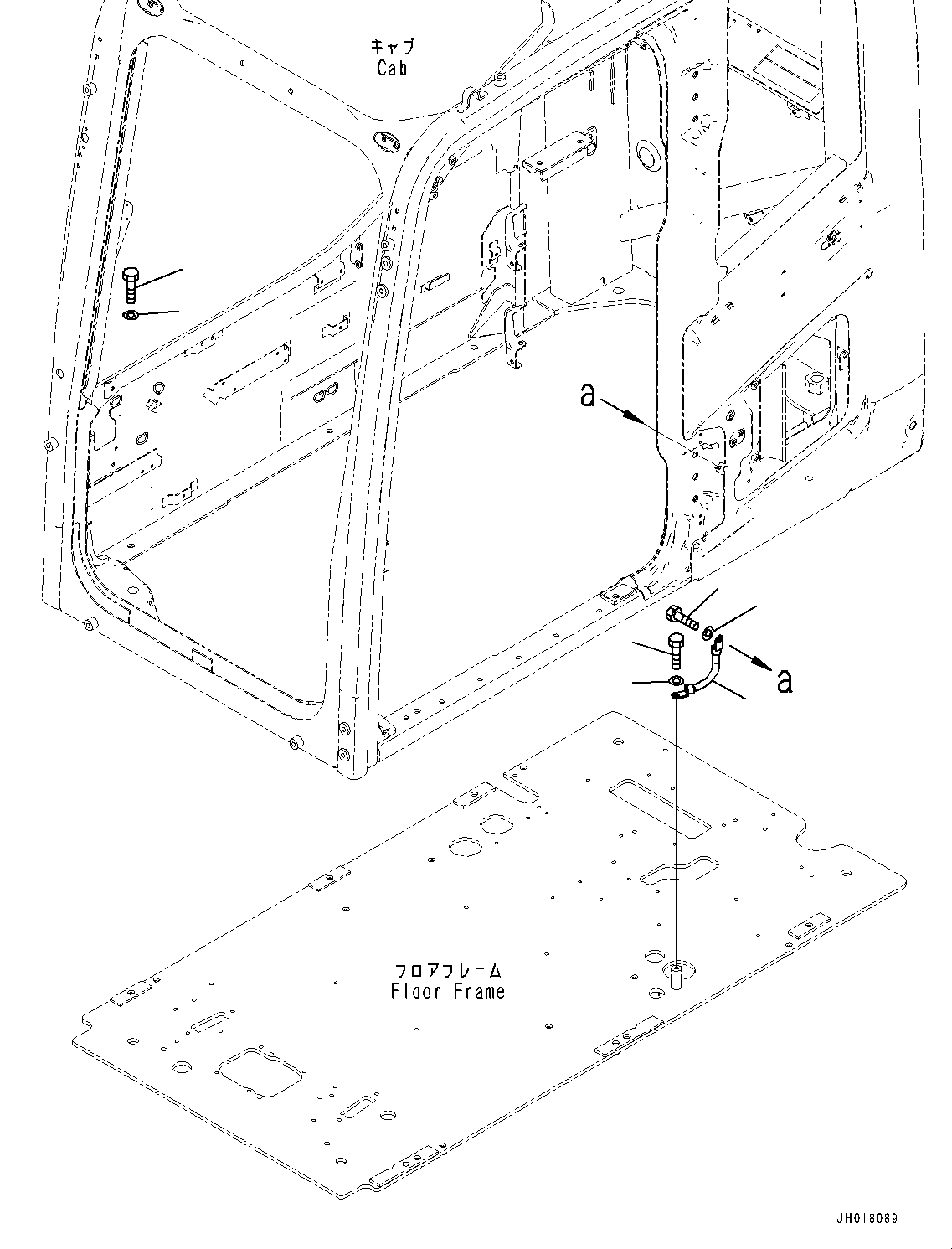 キャブ
Cab

a

a

フロアフレーム
Floor Frame

JH018089