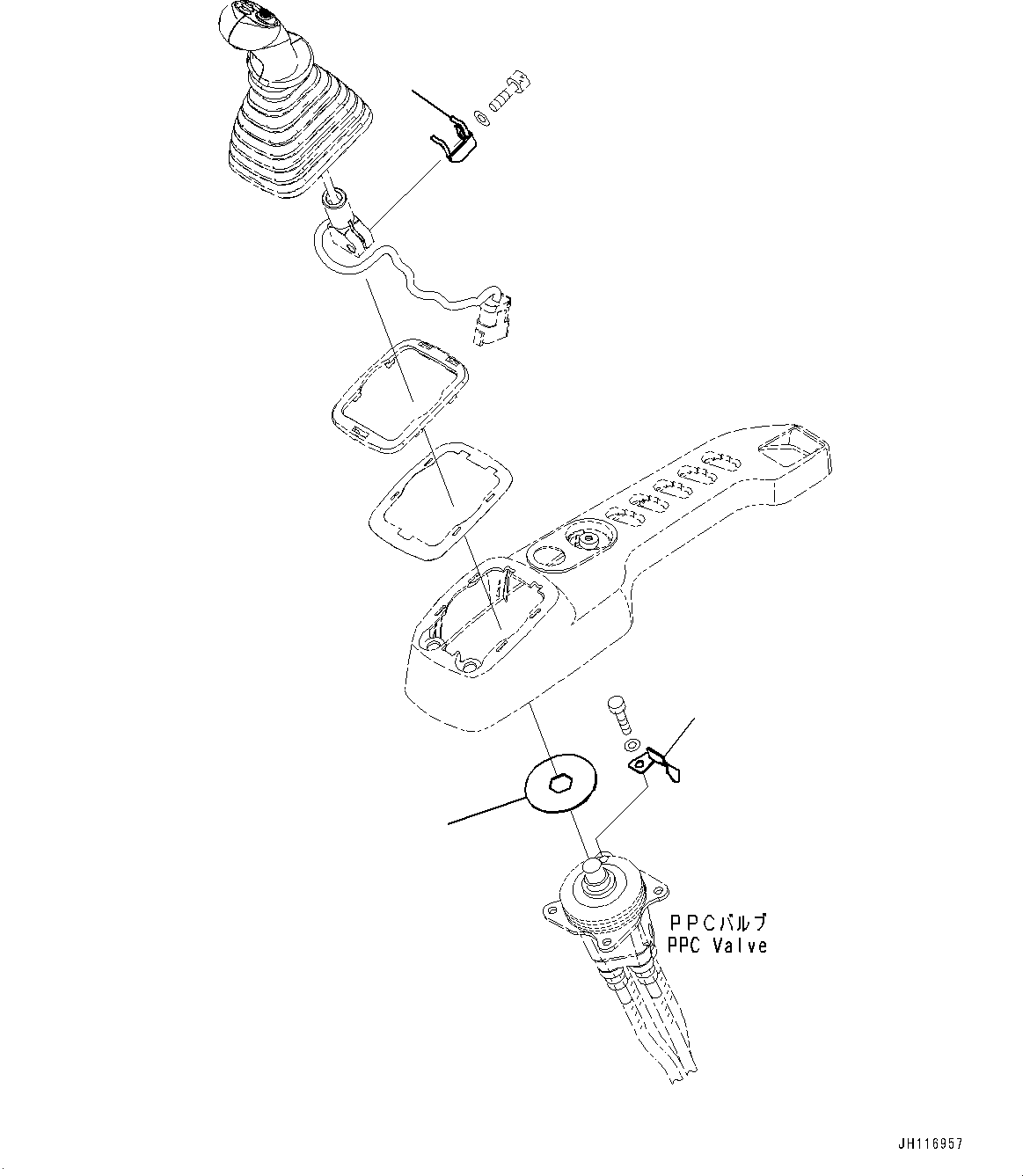 PPCバルブ
PPC Valve

JH116957