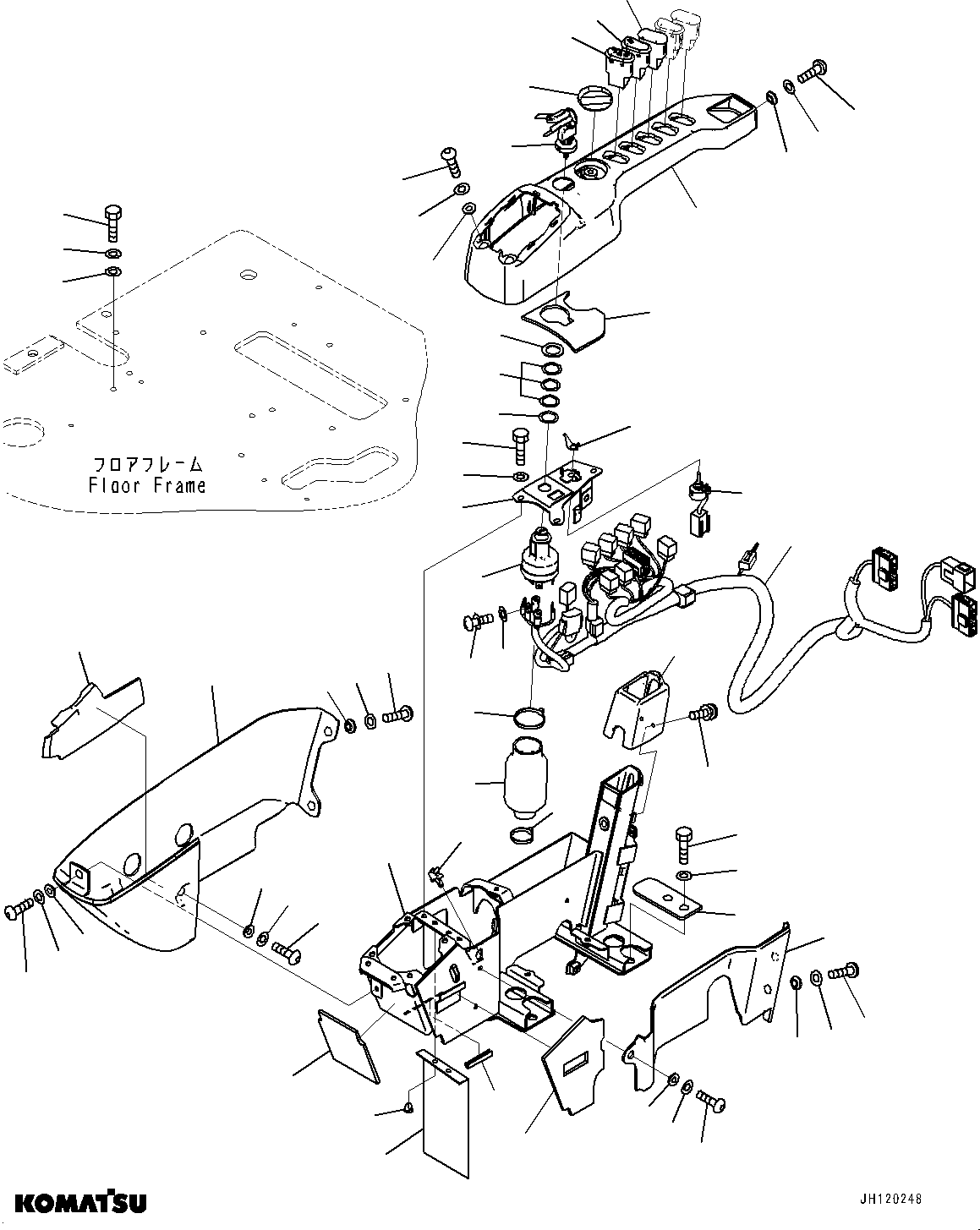 フロアフレーム
Floor Frame

KOMATSU

JH120248