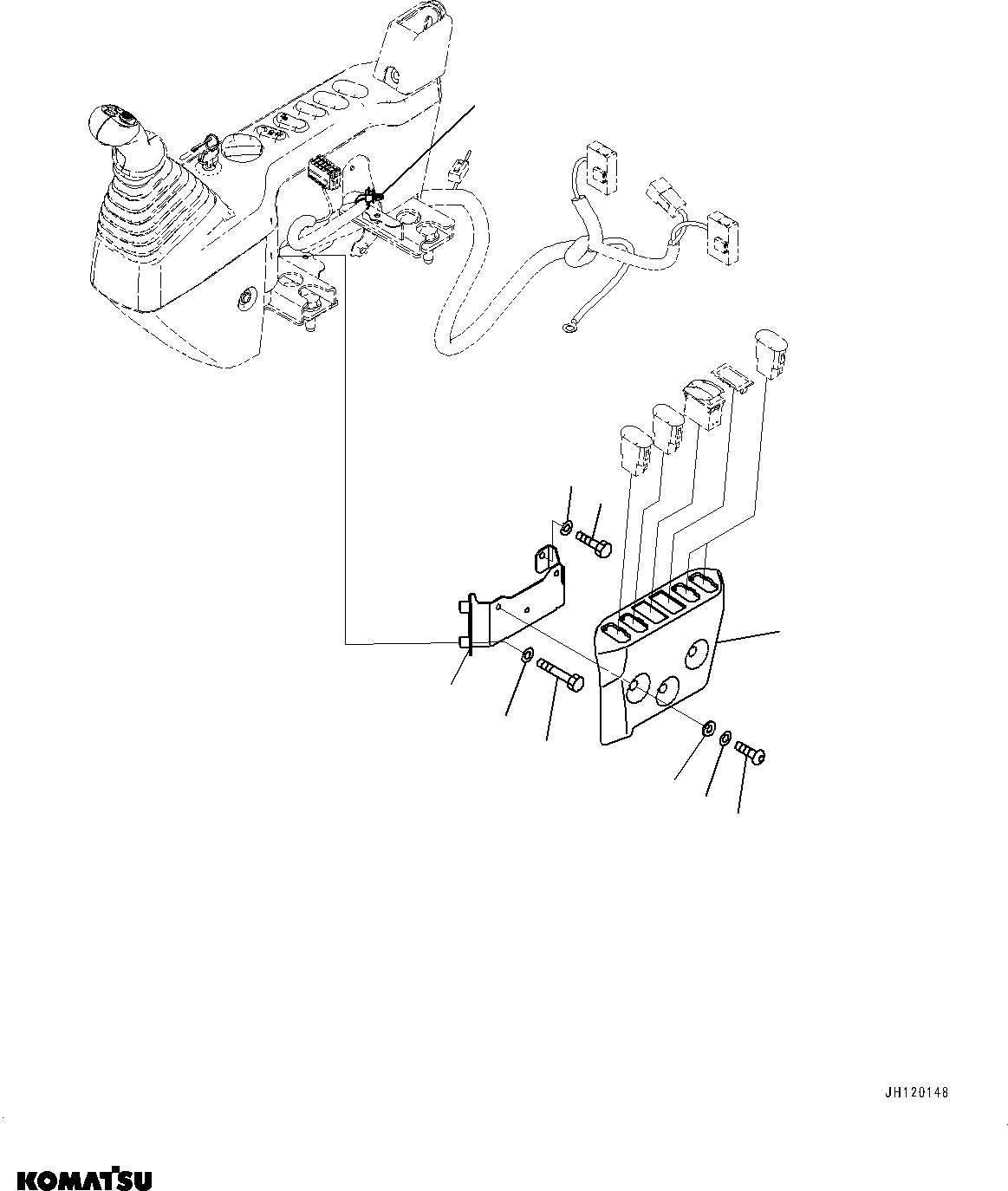 JH120148

KOMATSU