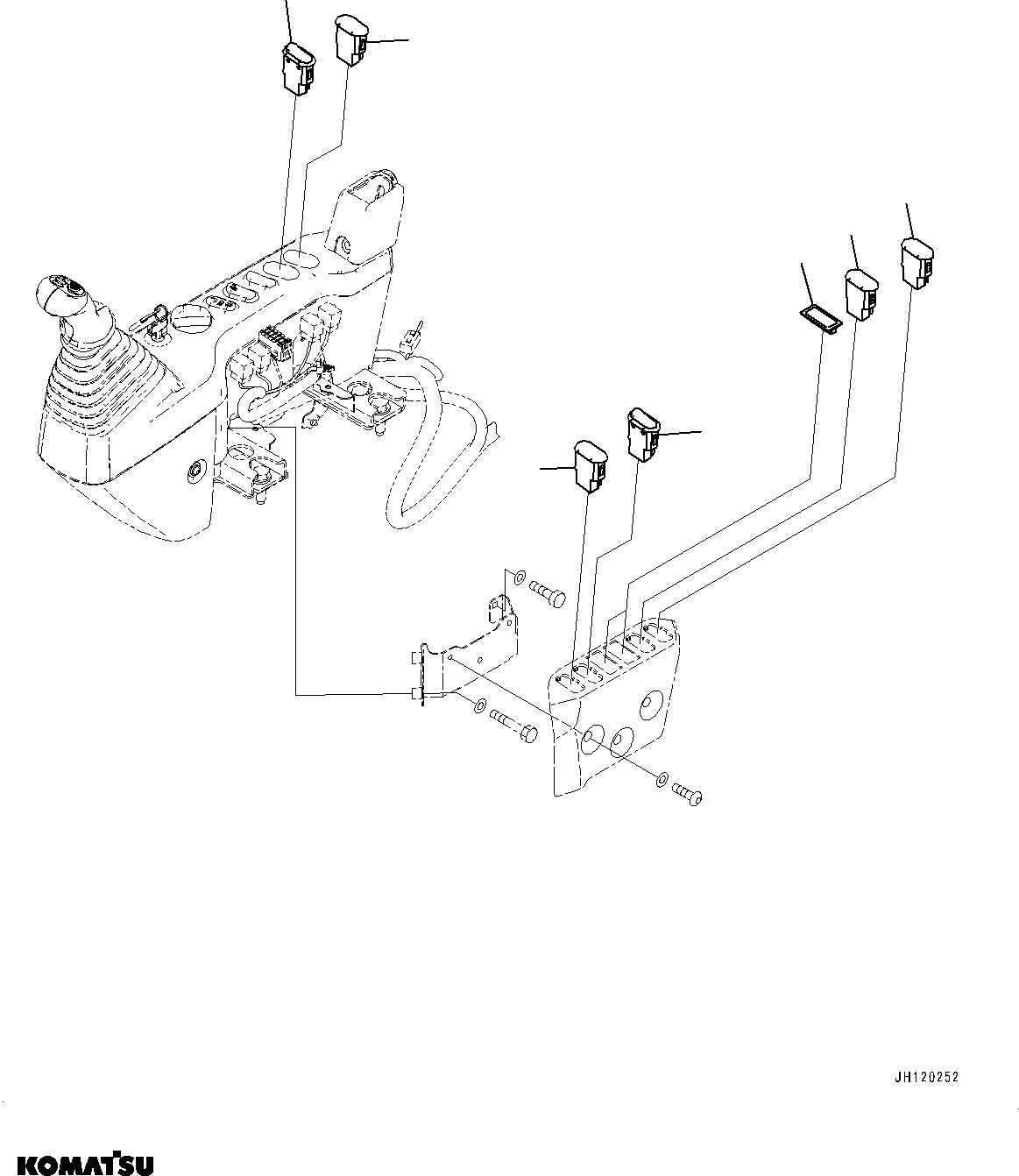 JH120252

KOMATSU