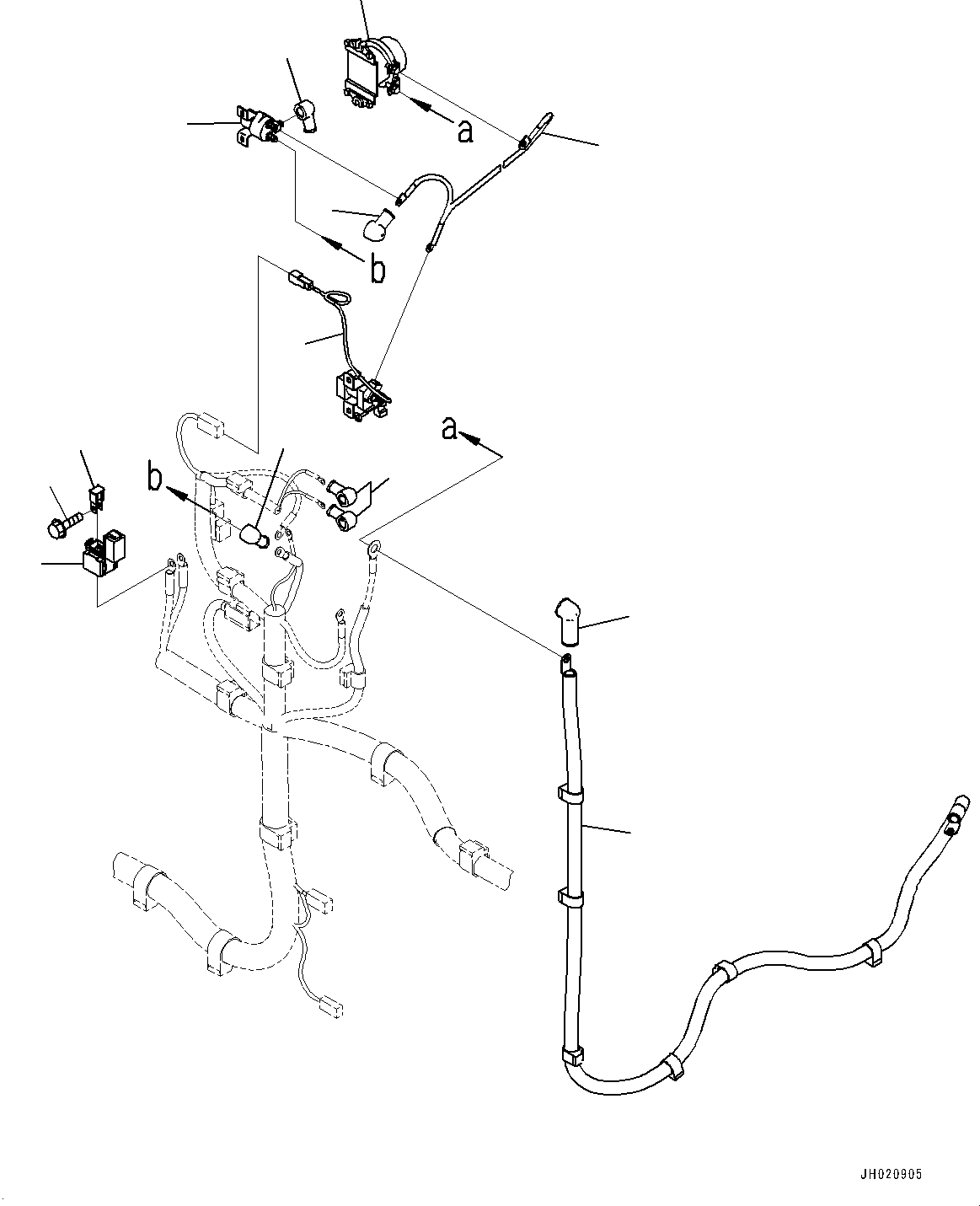 a

b

a

b

JH020905