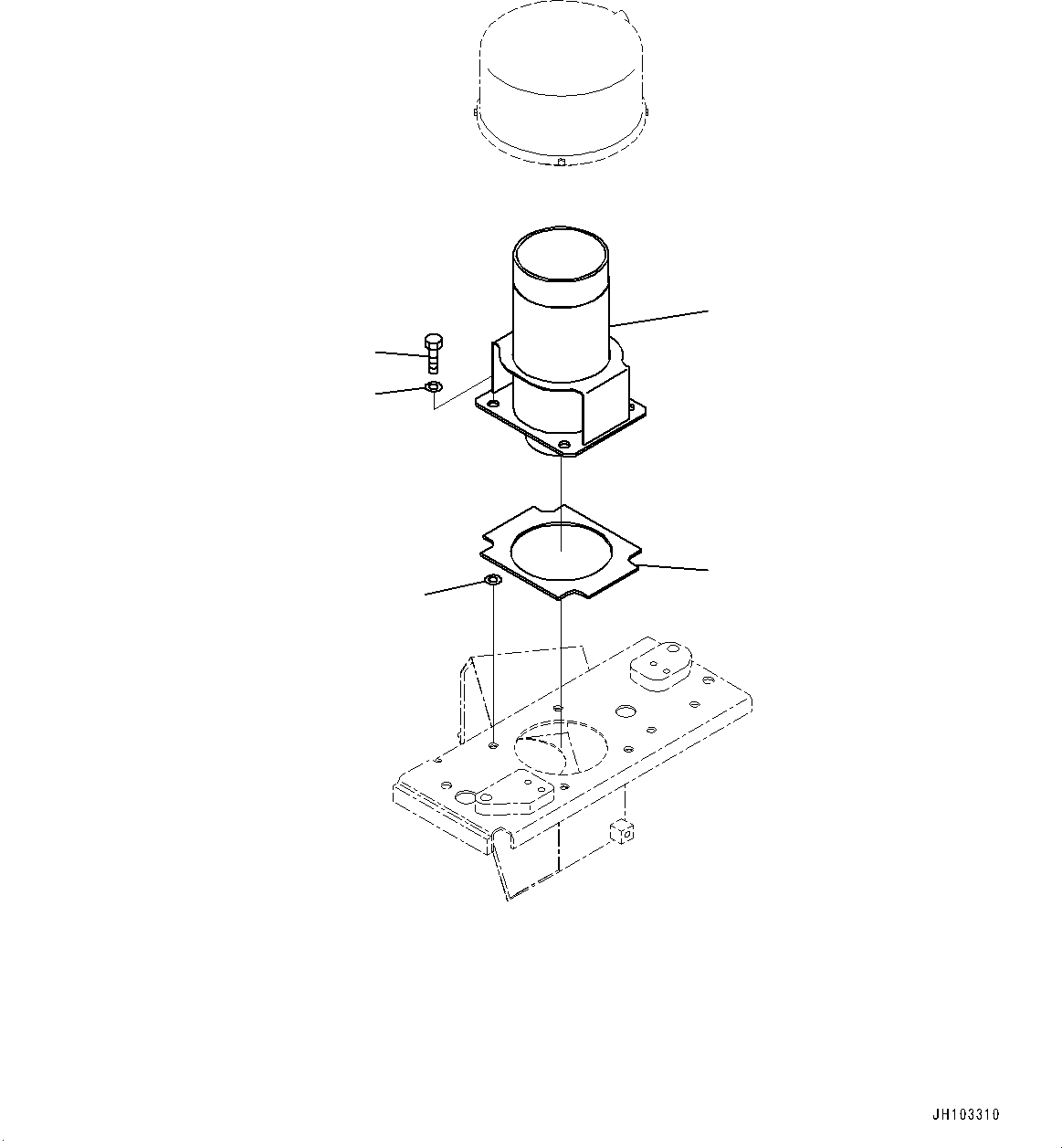 JH103310