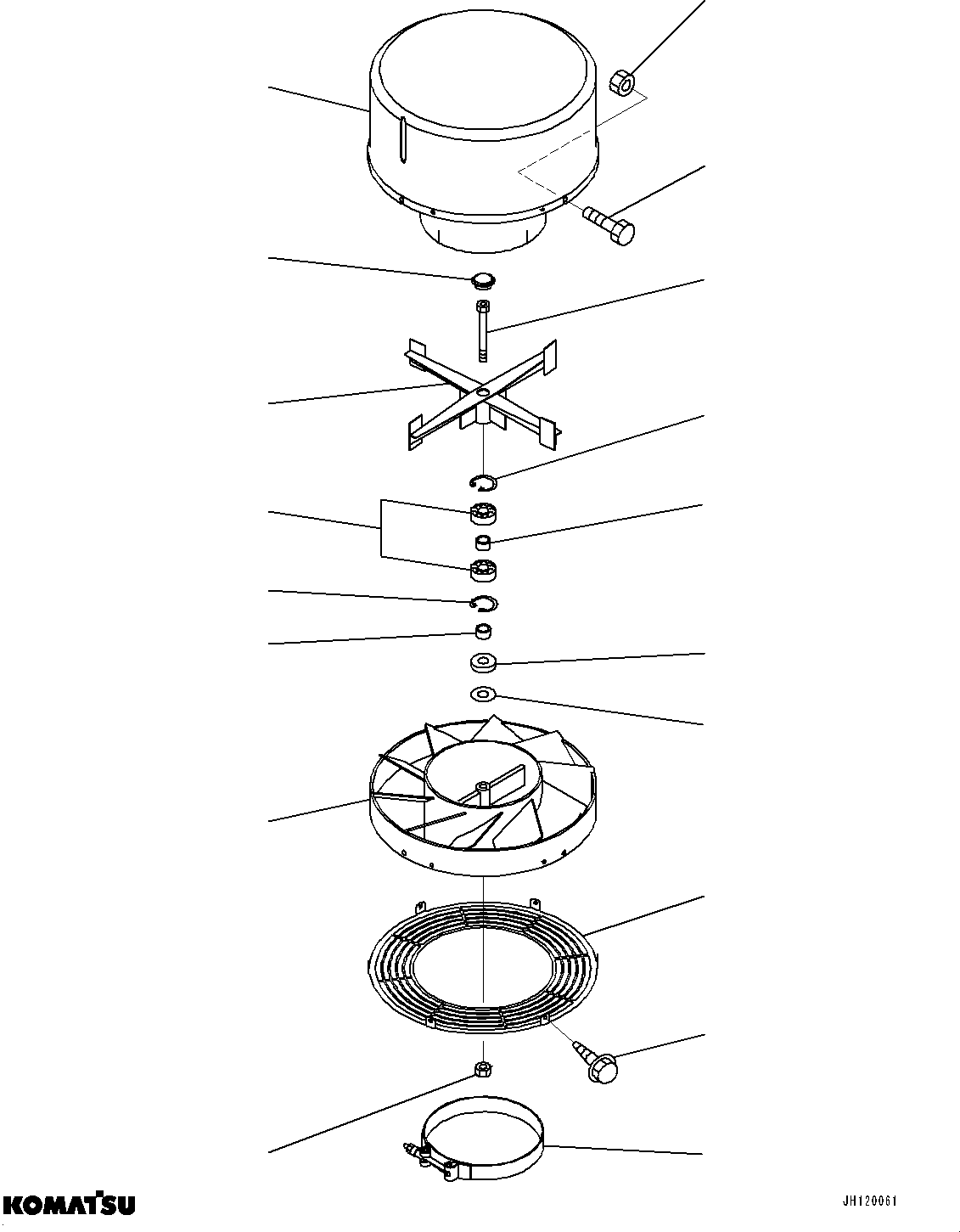 KOMATSU

JH120061