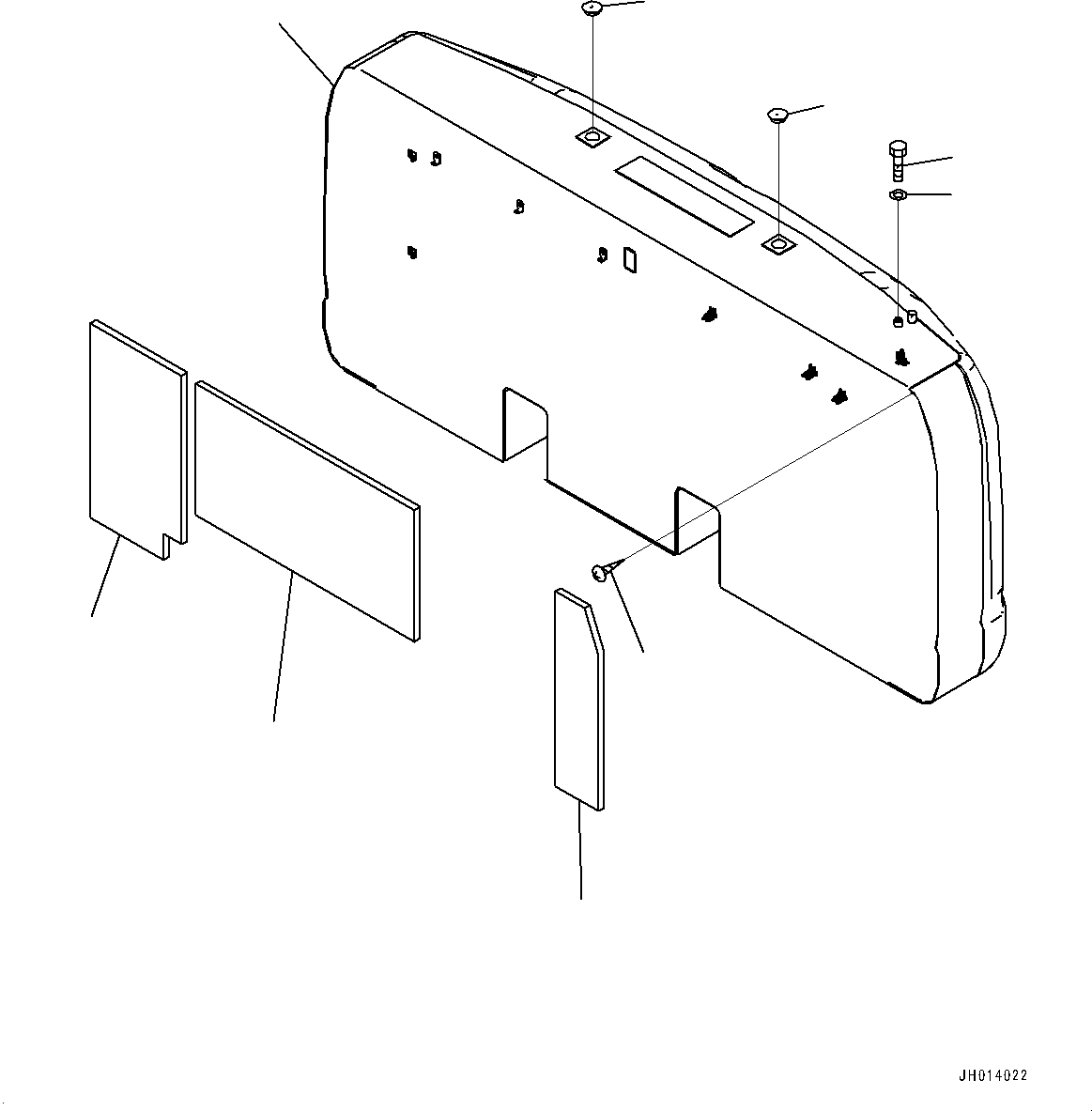 JH014022