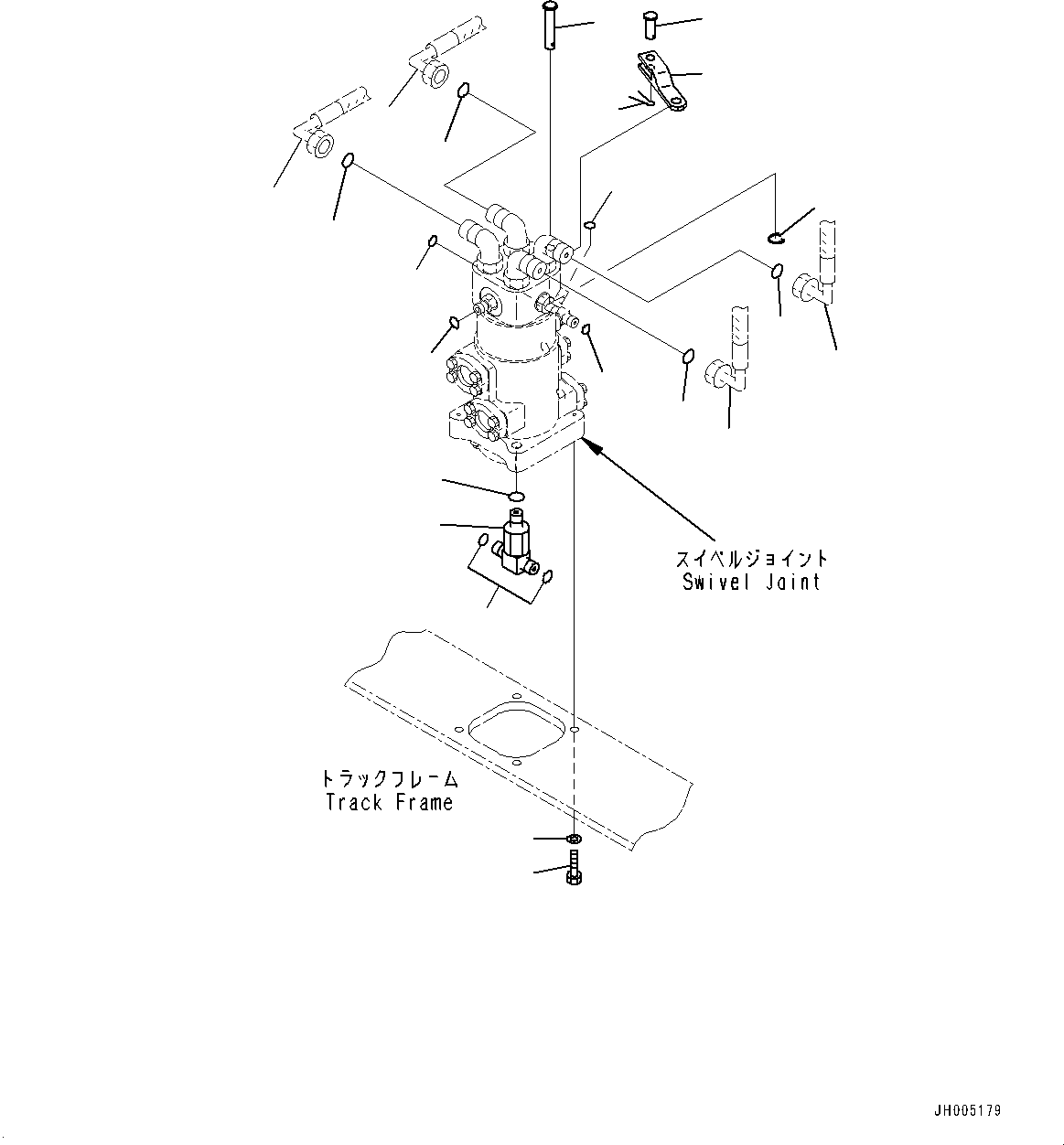 スイベルジョイント
Swivel Joint

トラックフレーム
Track Frame

JH005179