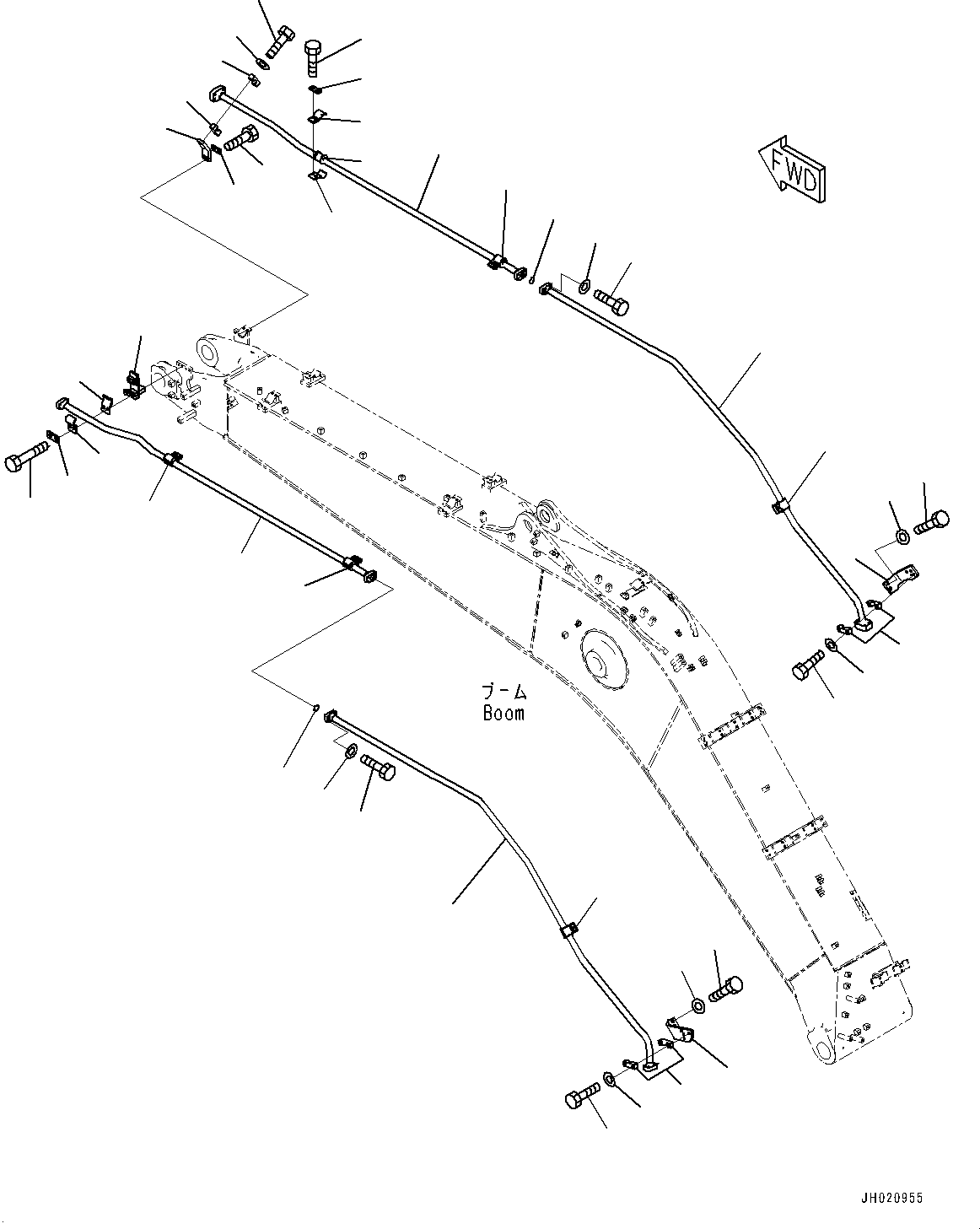 FWD

ブーム
Boom

JH020955