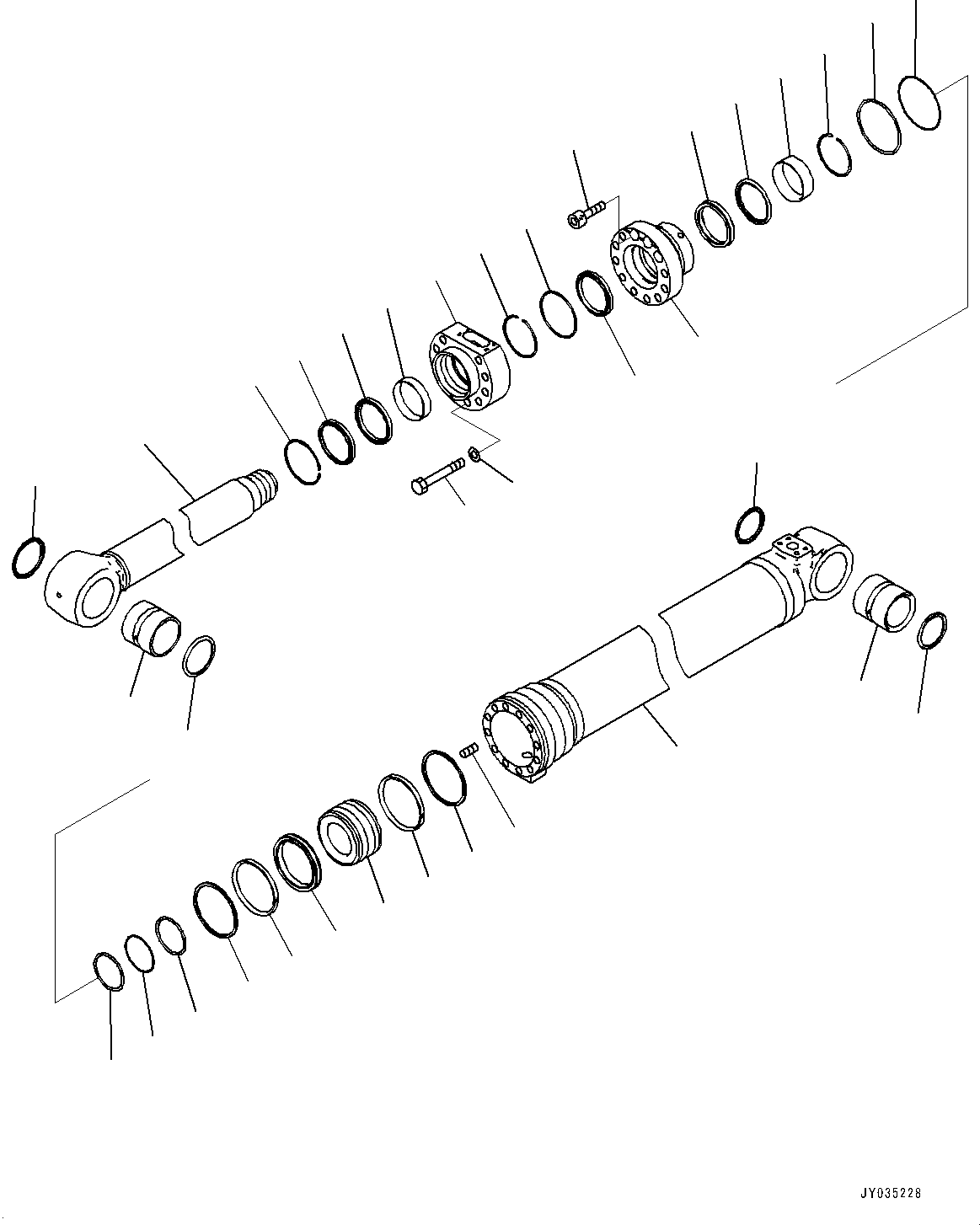 JY035228