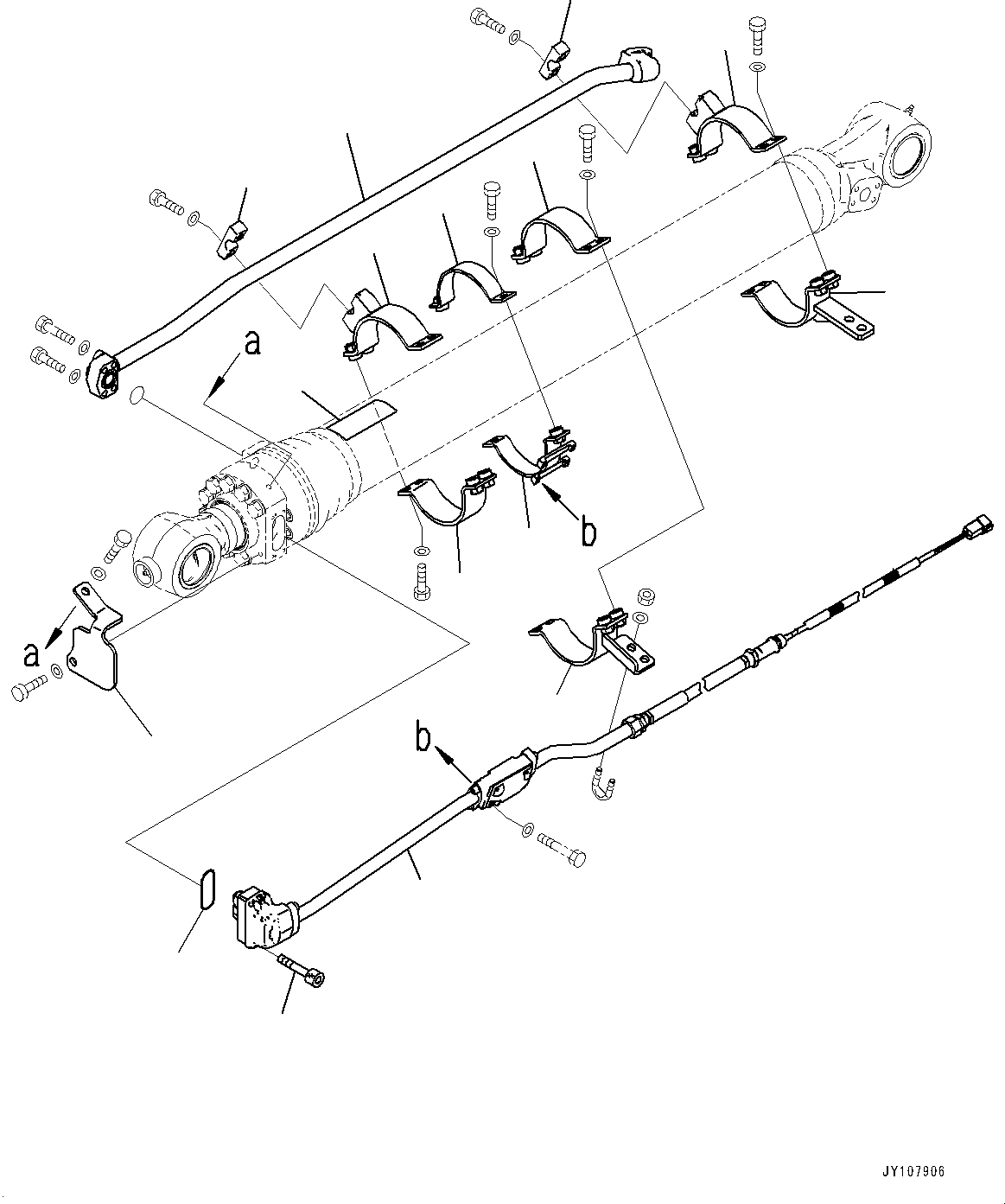 a

b

a

b

JY107906