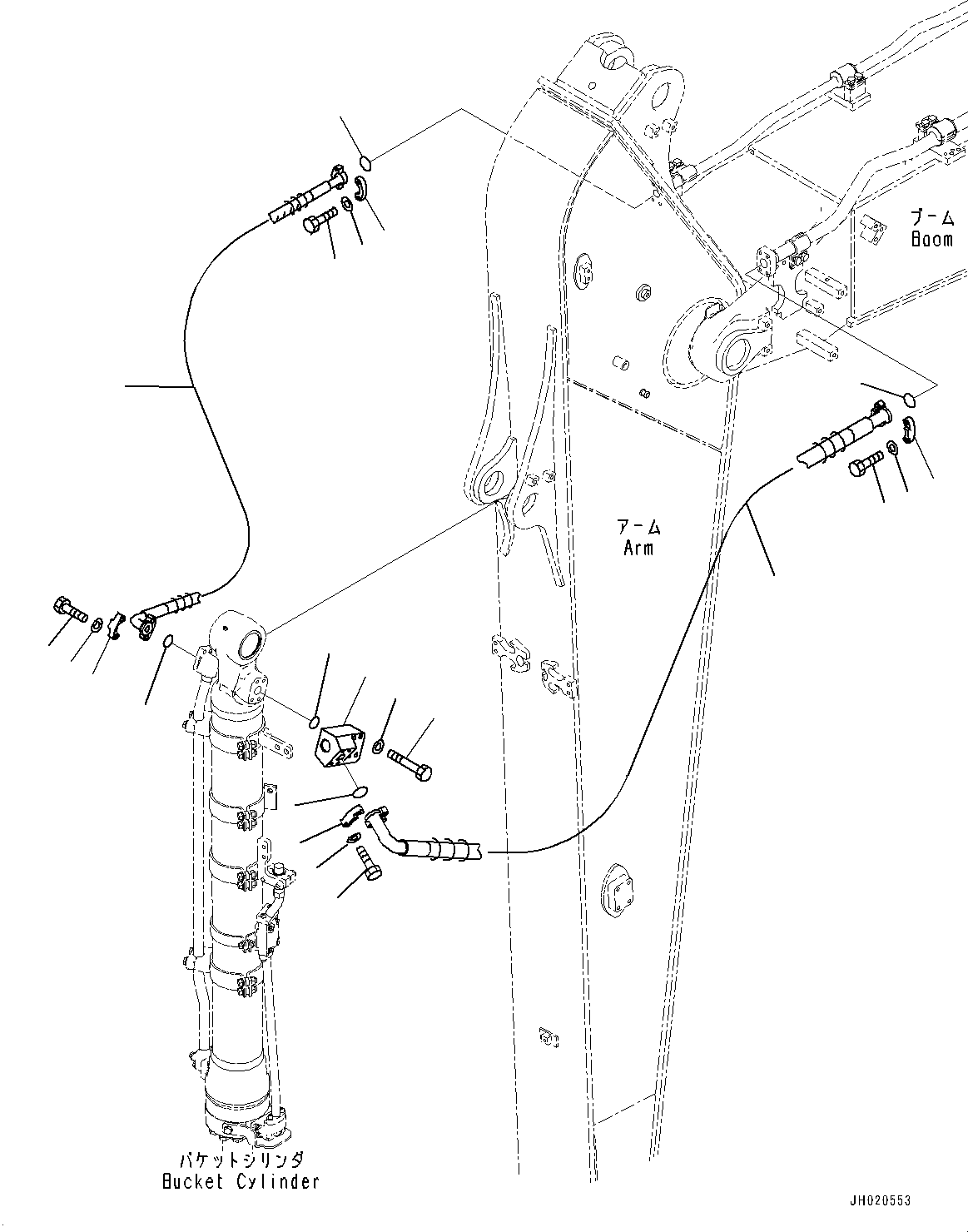 ブーム
Boom

アーム
Arm

バケットシリンダ
Bucket Cylinder

JH020553