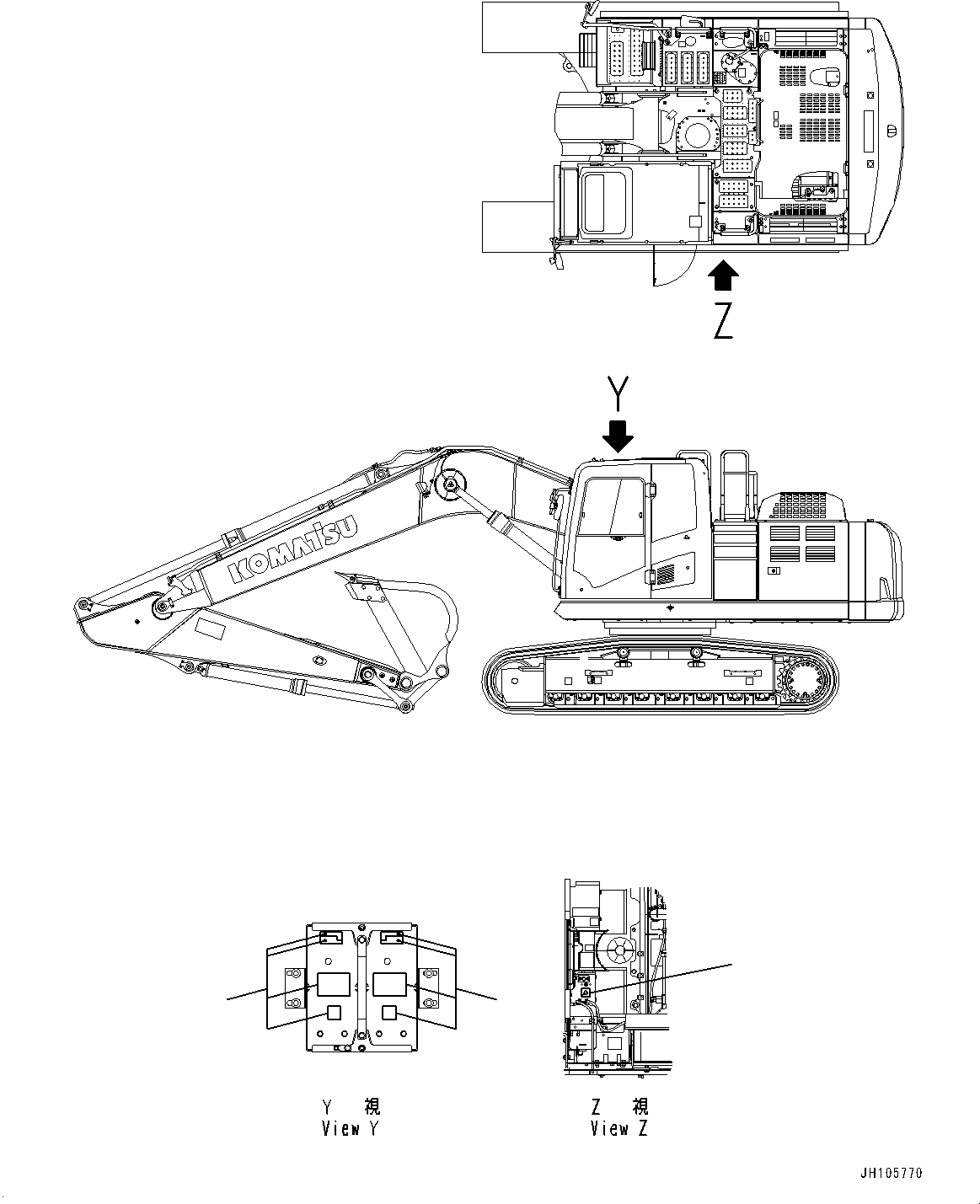 Z

Y

KOMATSU

Y 視
View Y

Z 視
View Z

JH105770