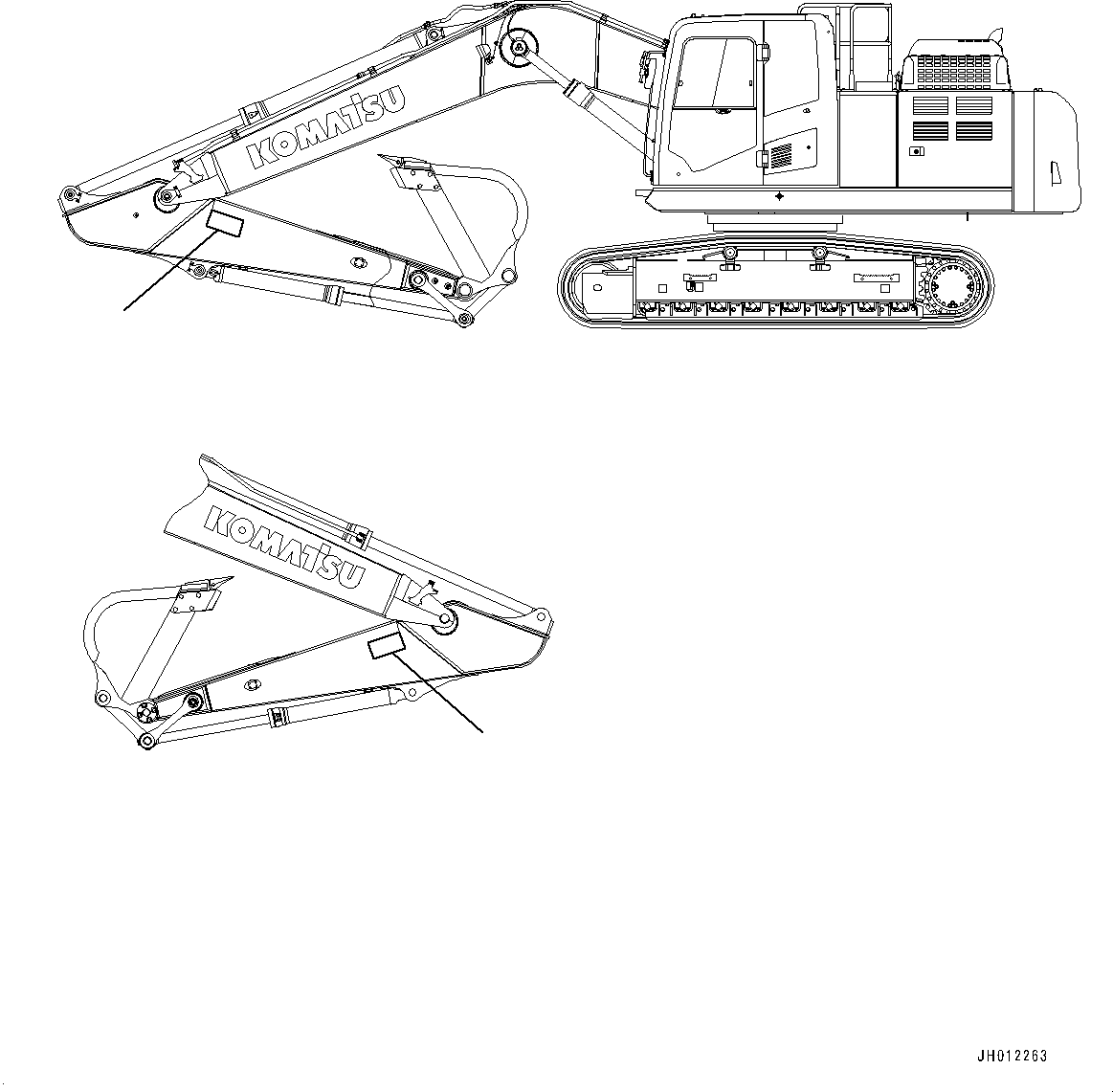 KOMATSU

KOMATSU

JH012263