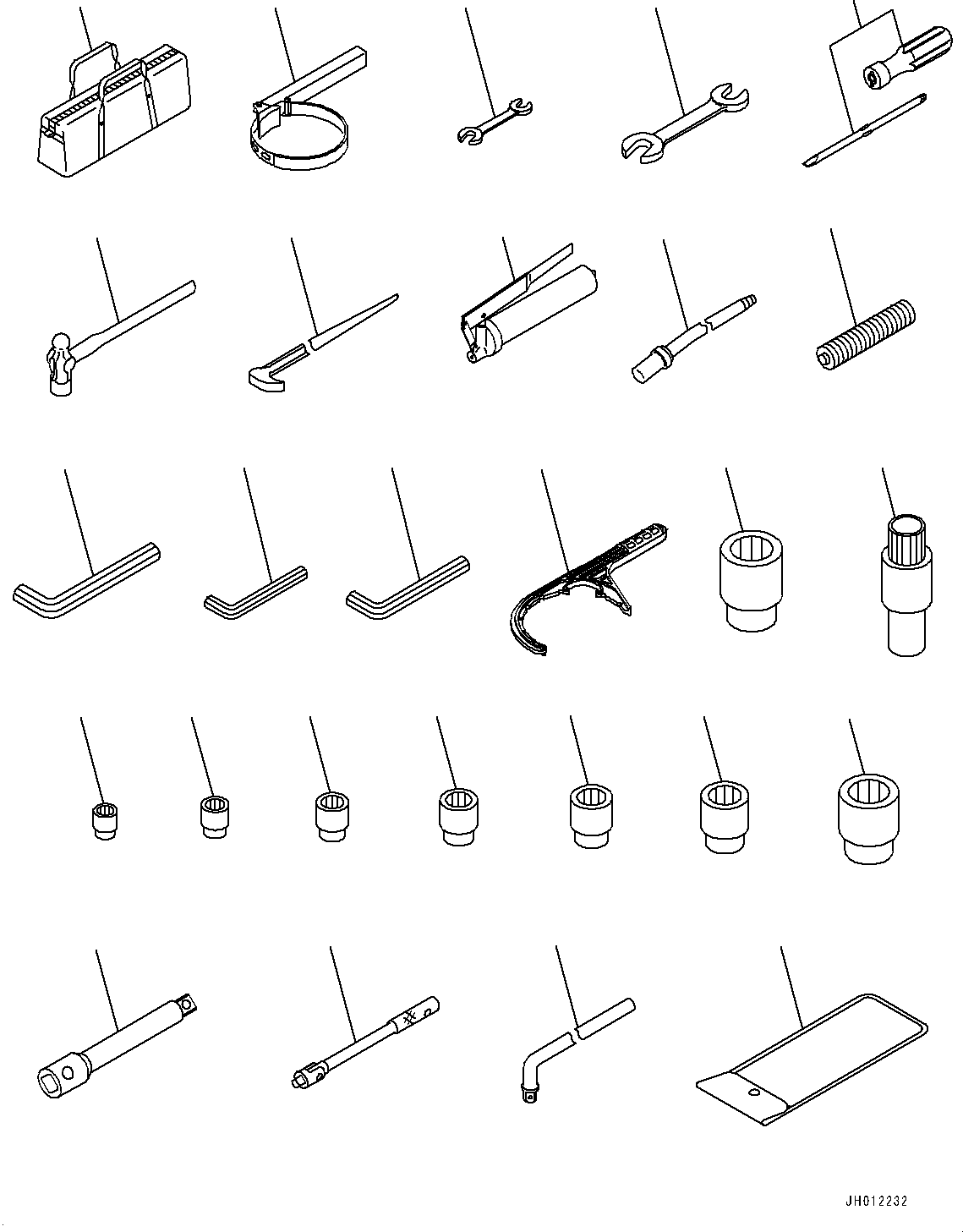 JH012232