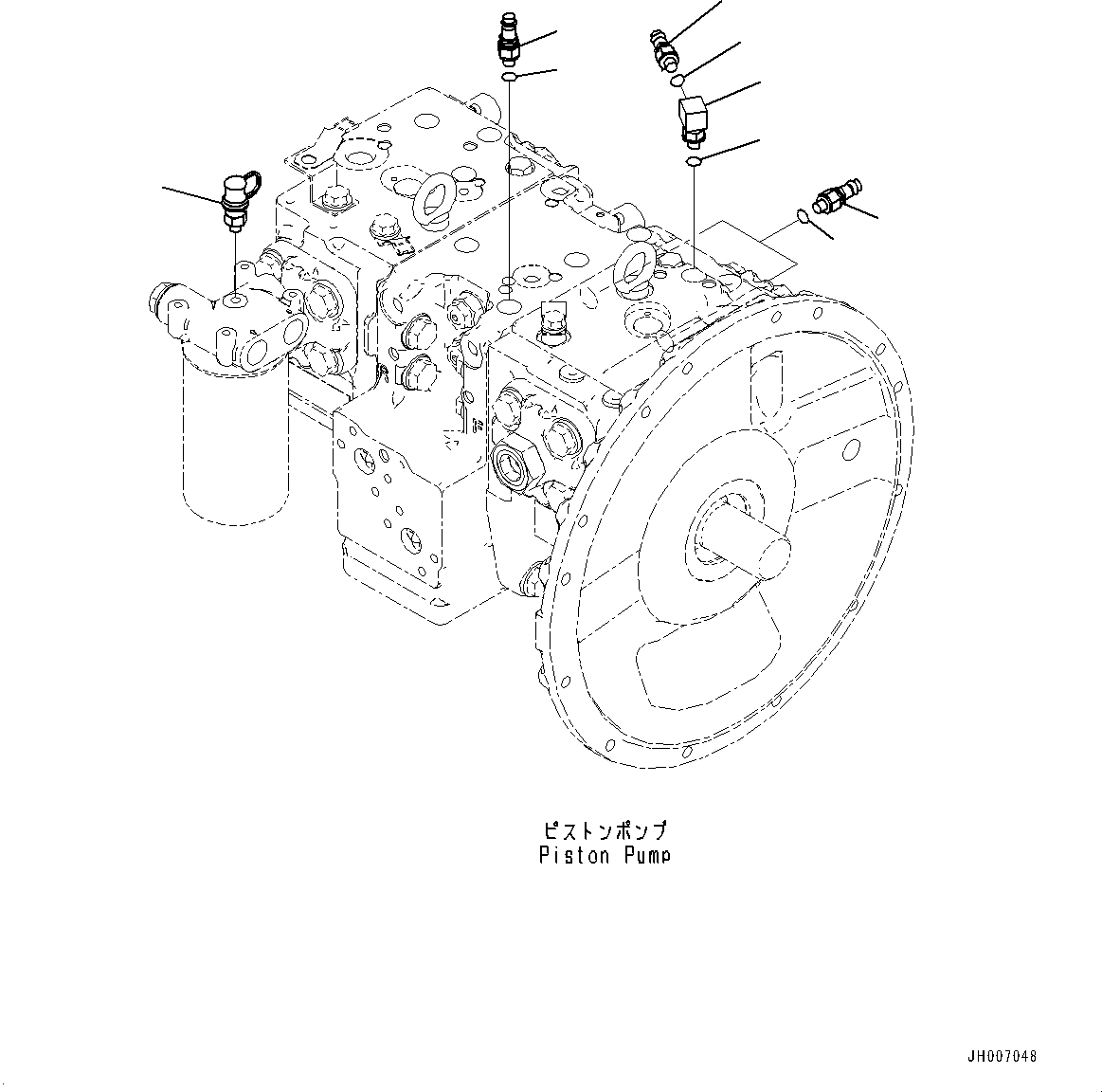 ピストンポンプ
Piston Pump

JH007048