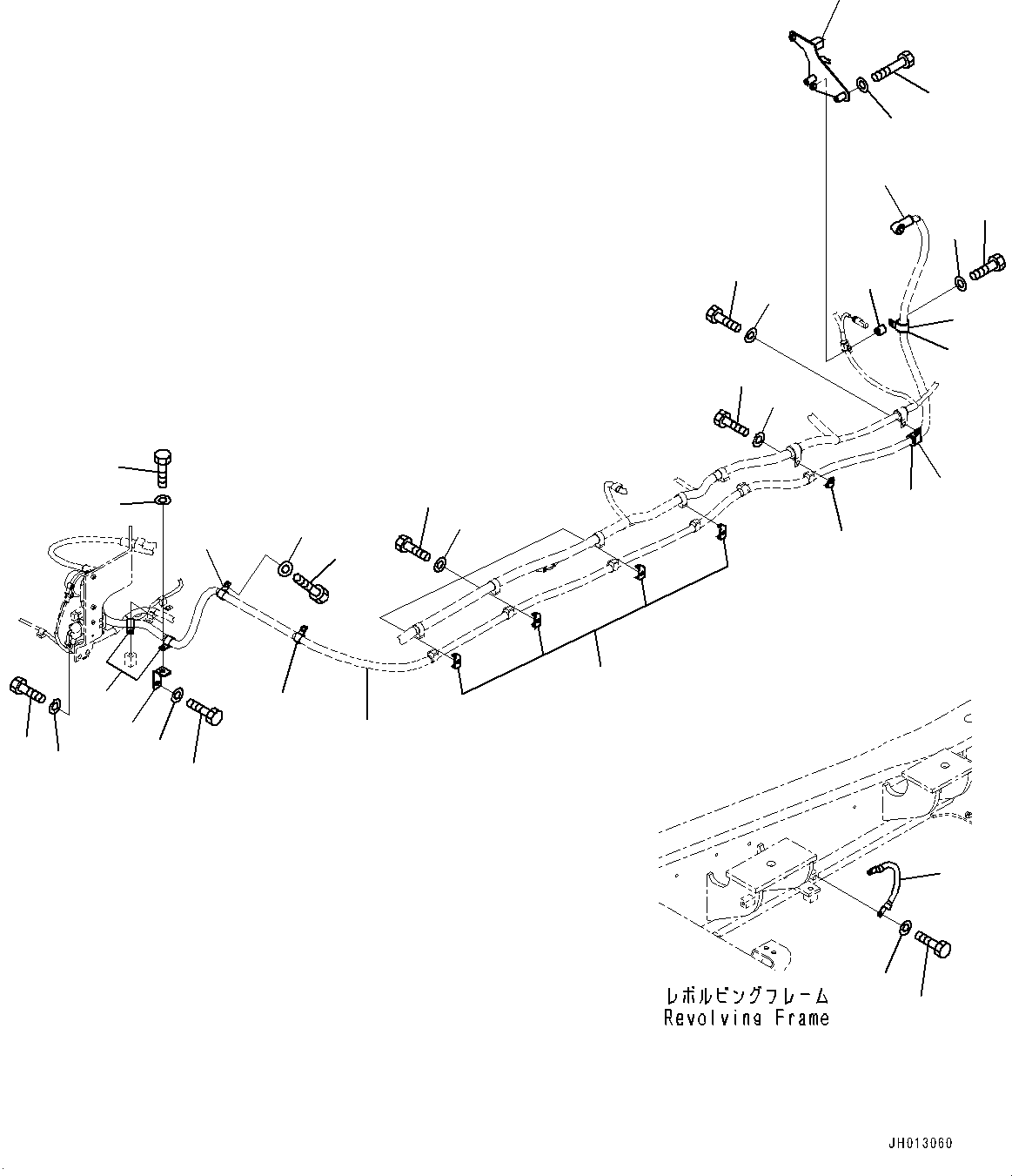 レボルビングフレーム
Revolving Frame

JH013060