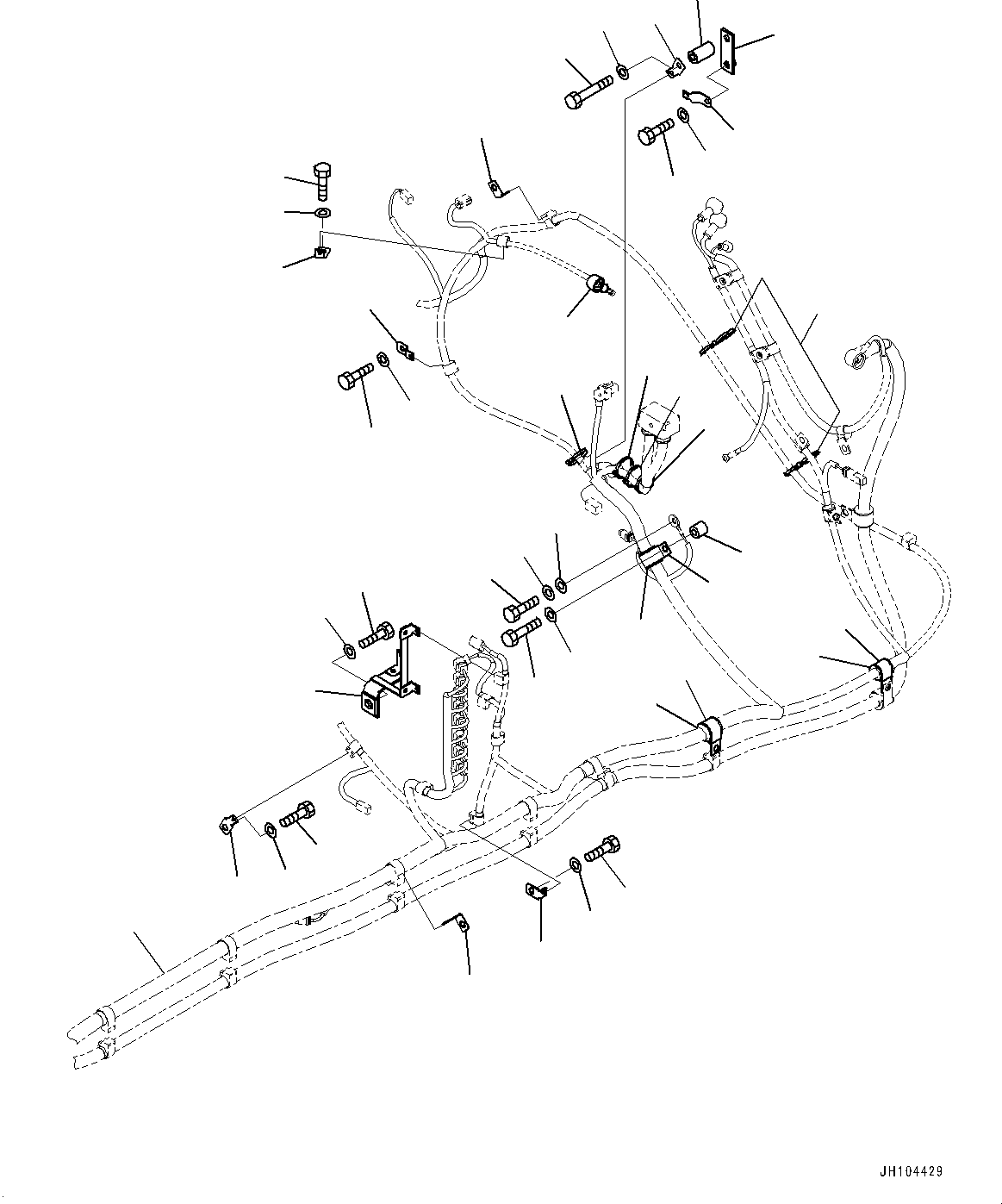 JH104429