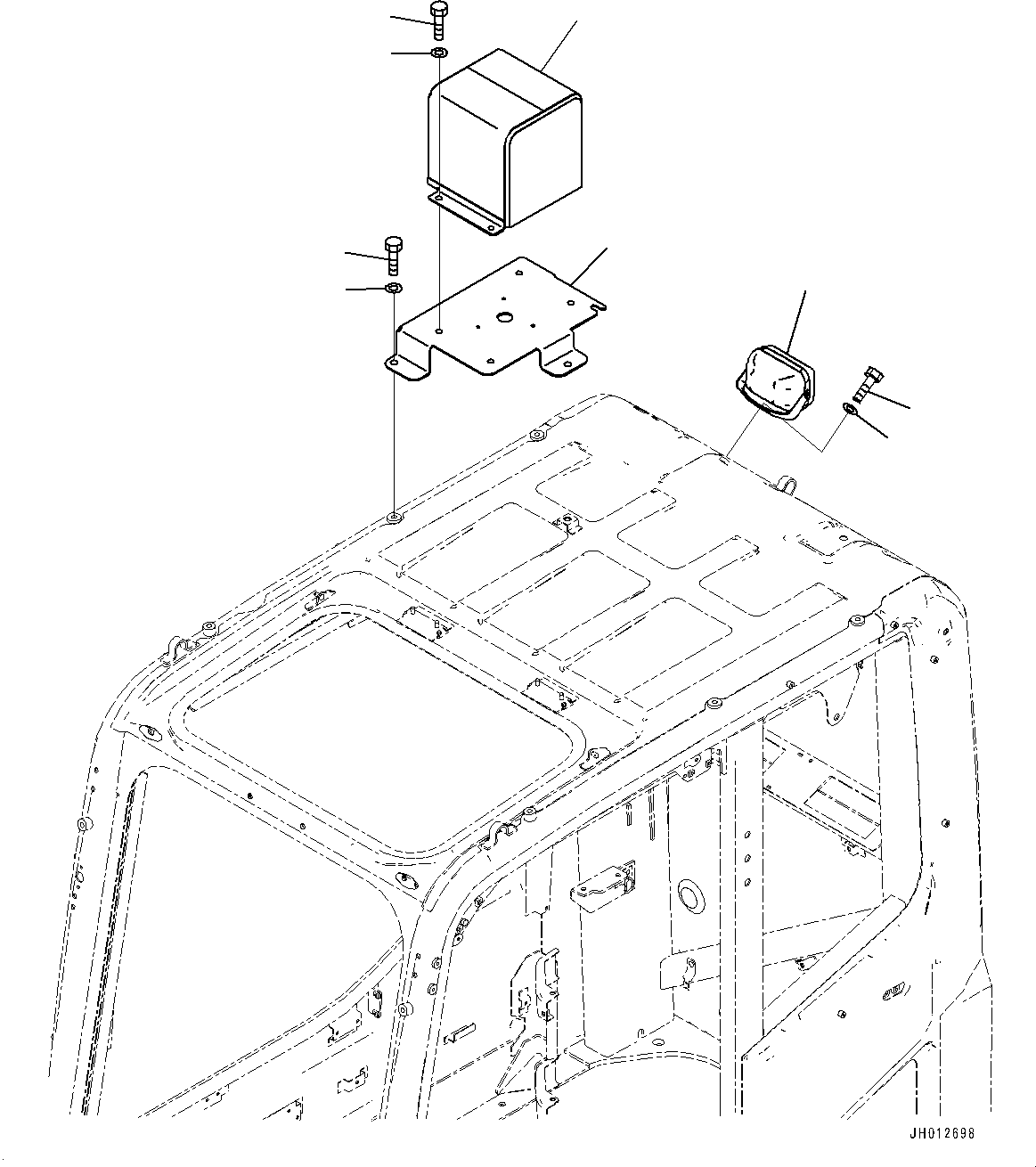 JH012698