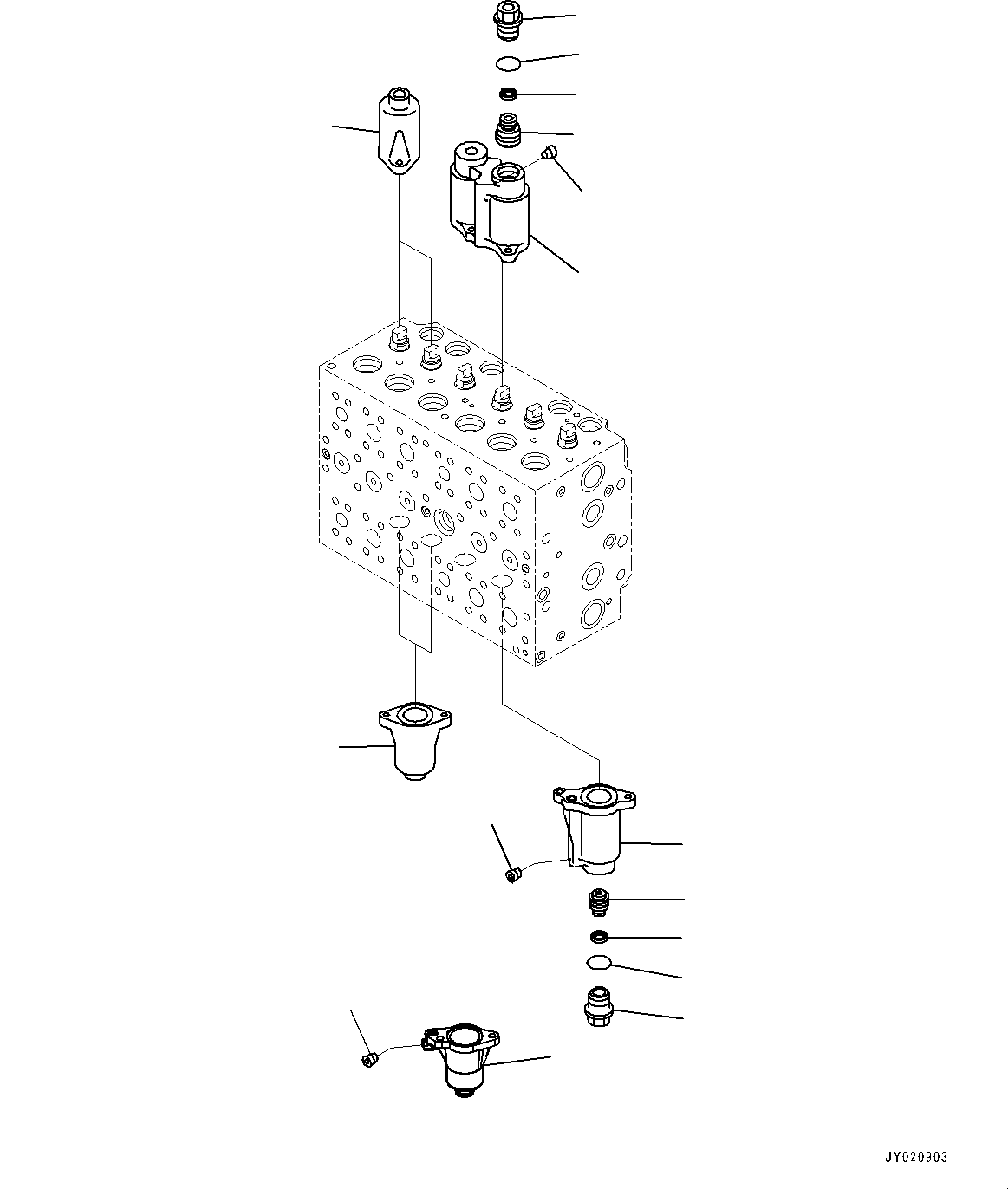 JY020903