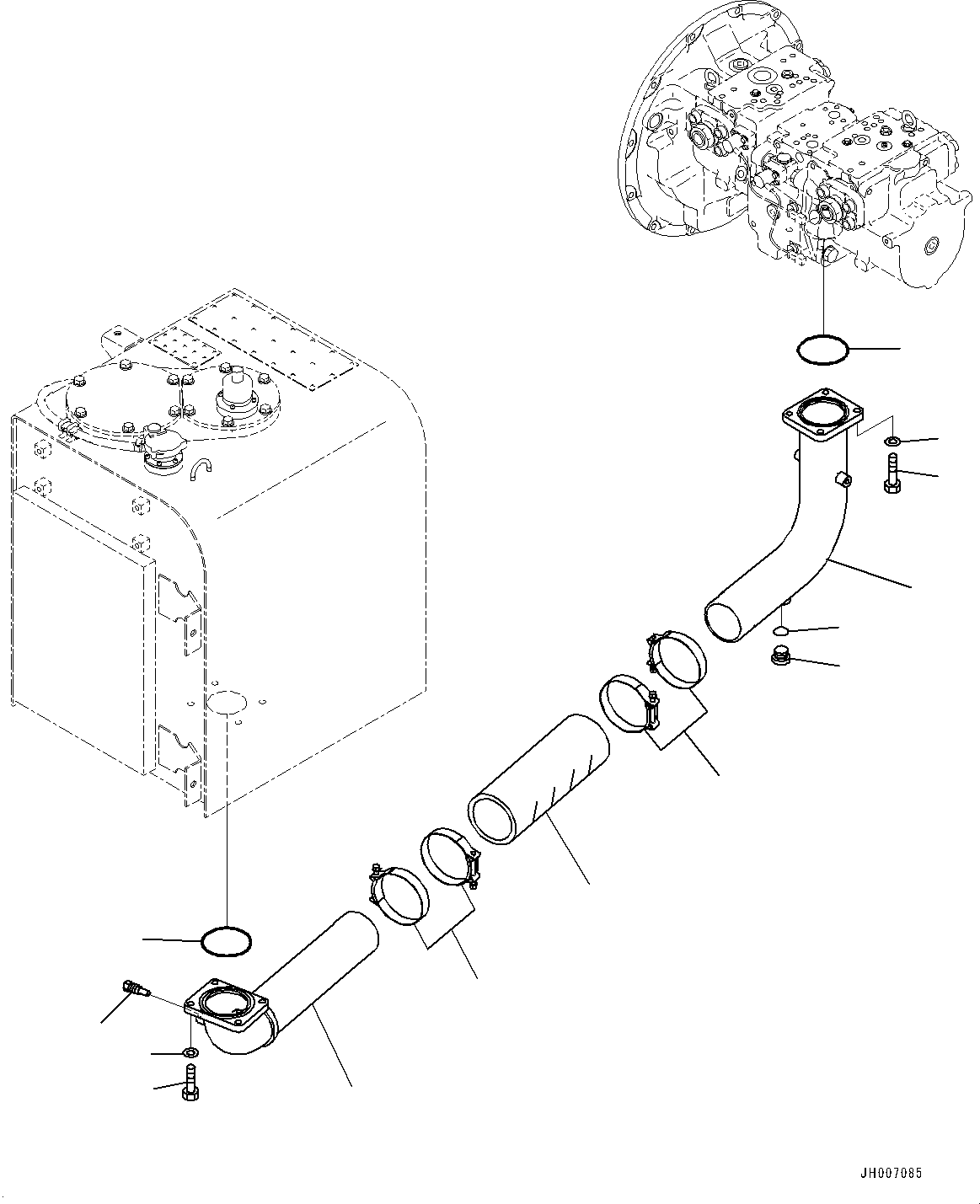 JH007085