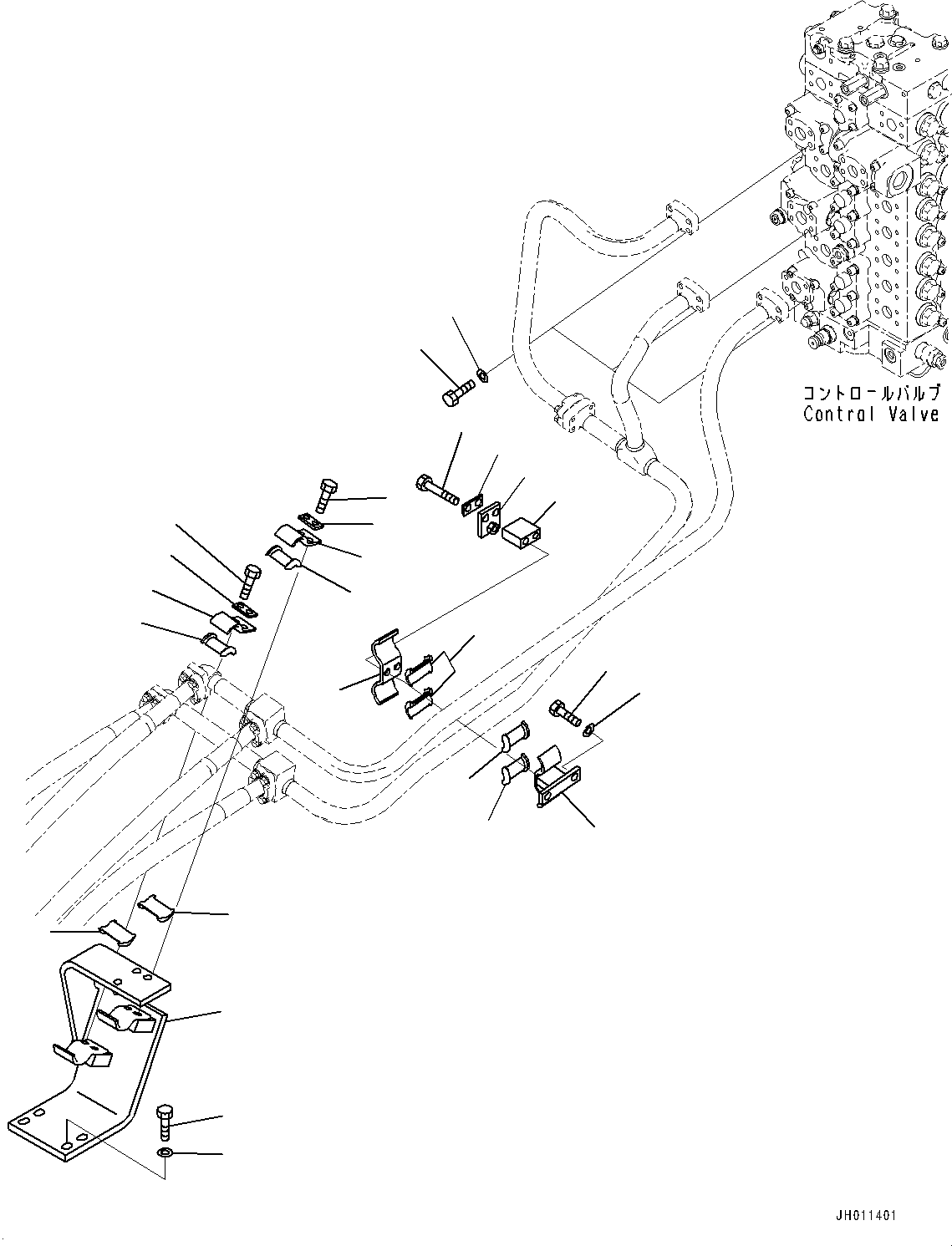 コントロールバルブ
Control Valve

JH011401