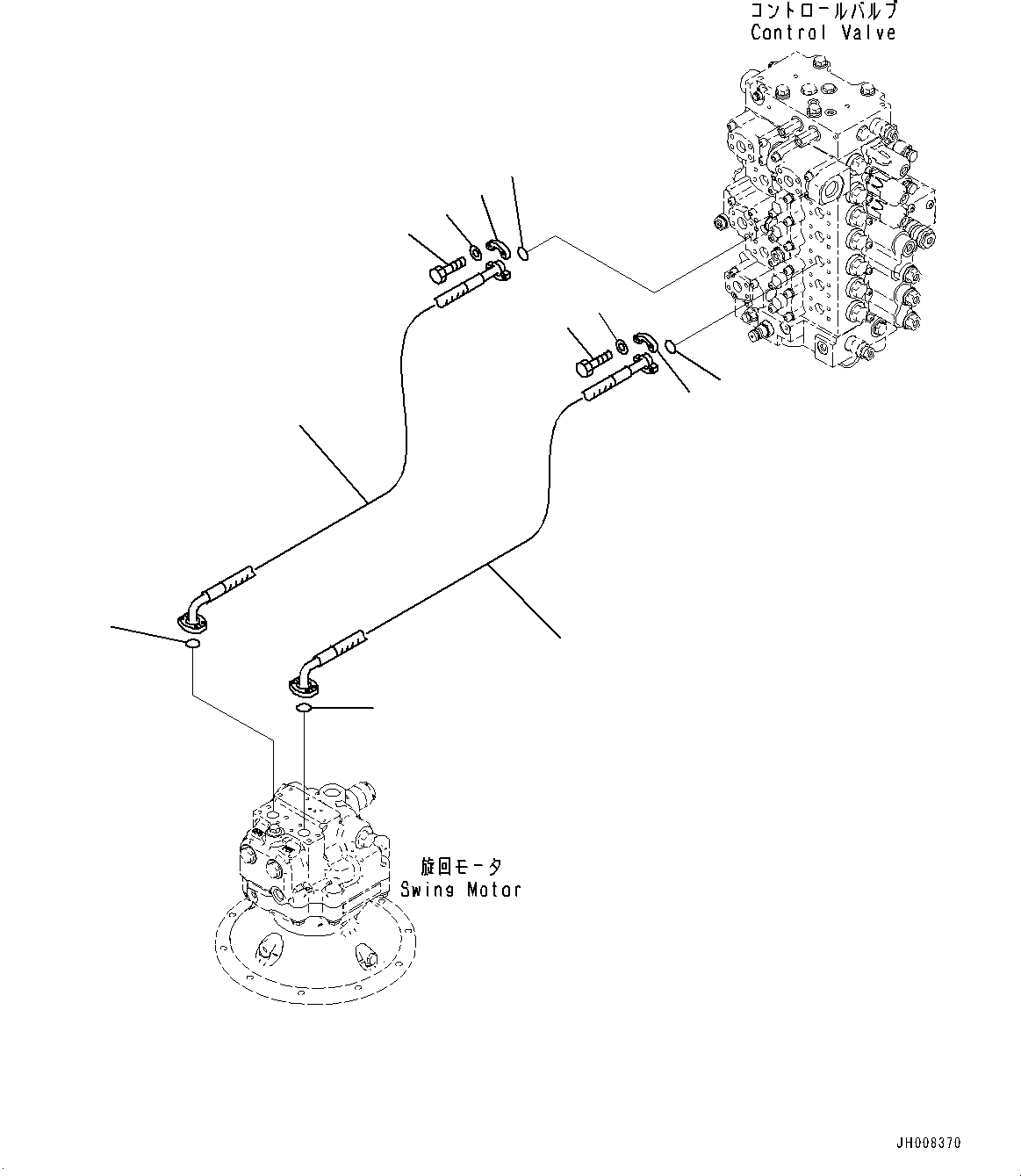 コントロールバルブ
Control Valve

旋回モータ
Swing Motor

JH008370