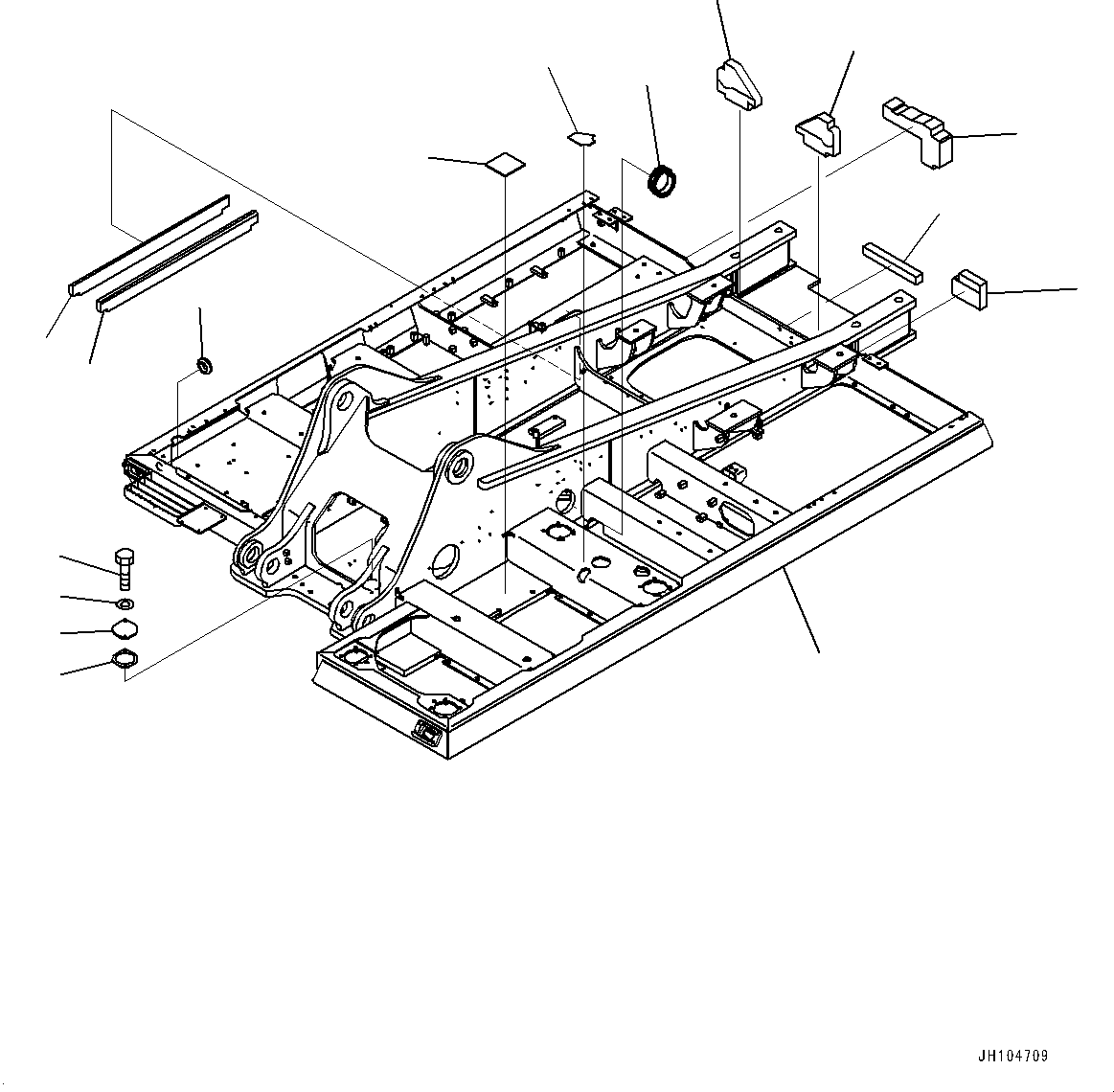 JH104709